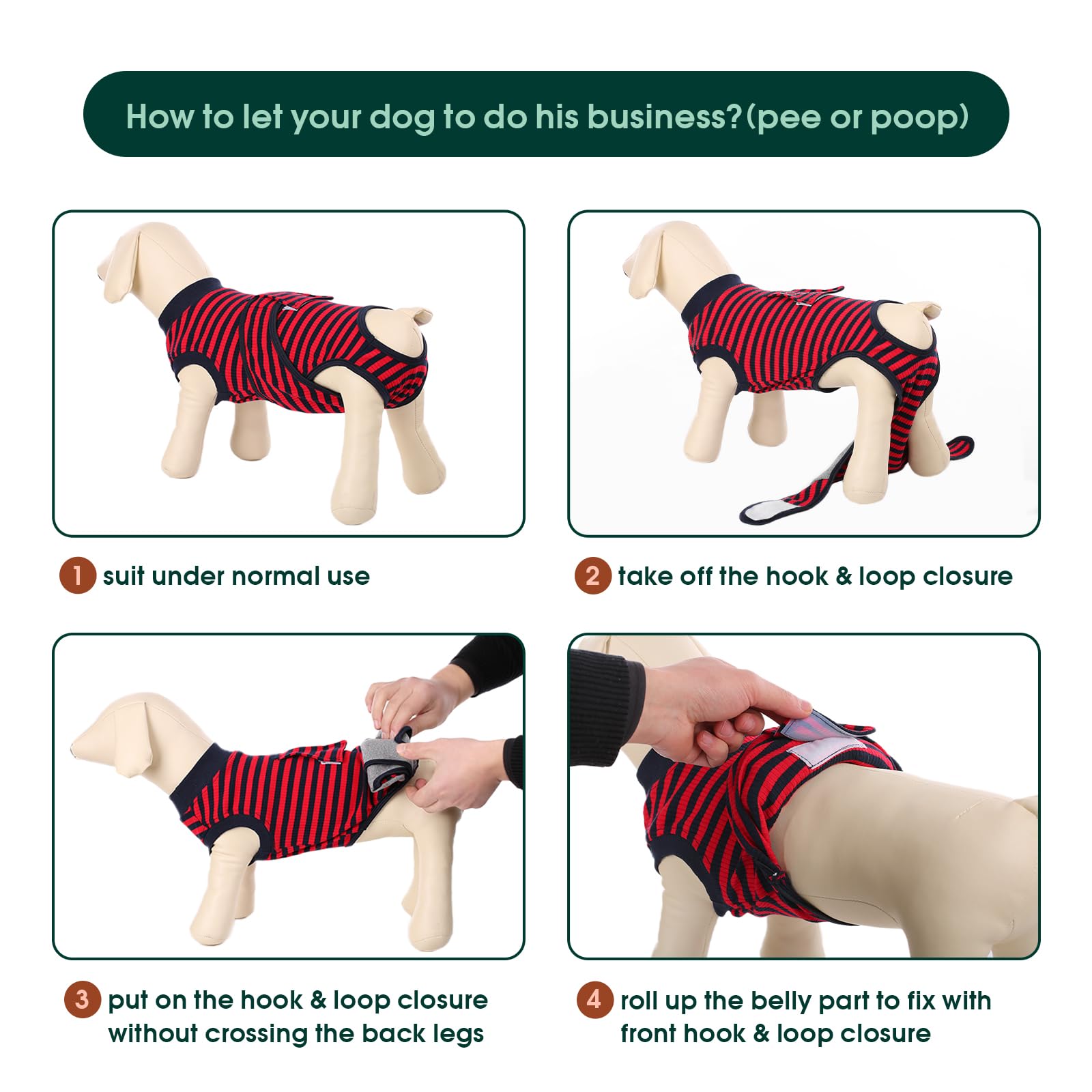 How to let your dog to do his business?(pee or poop)

1 suit under normal use

2 take off the hook & loop closure

3 put on the hook & loop closure without crossing the back legs

4 roll up the belly part to fix with front hook & loop closure