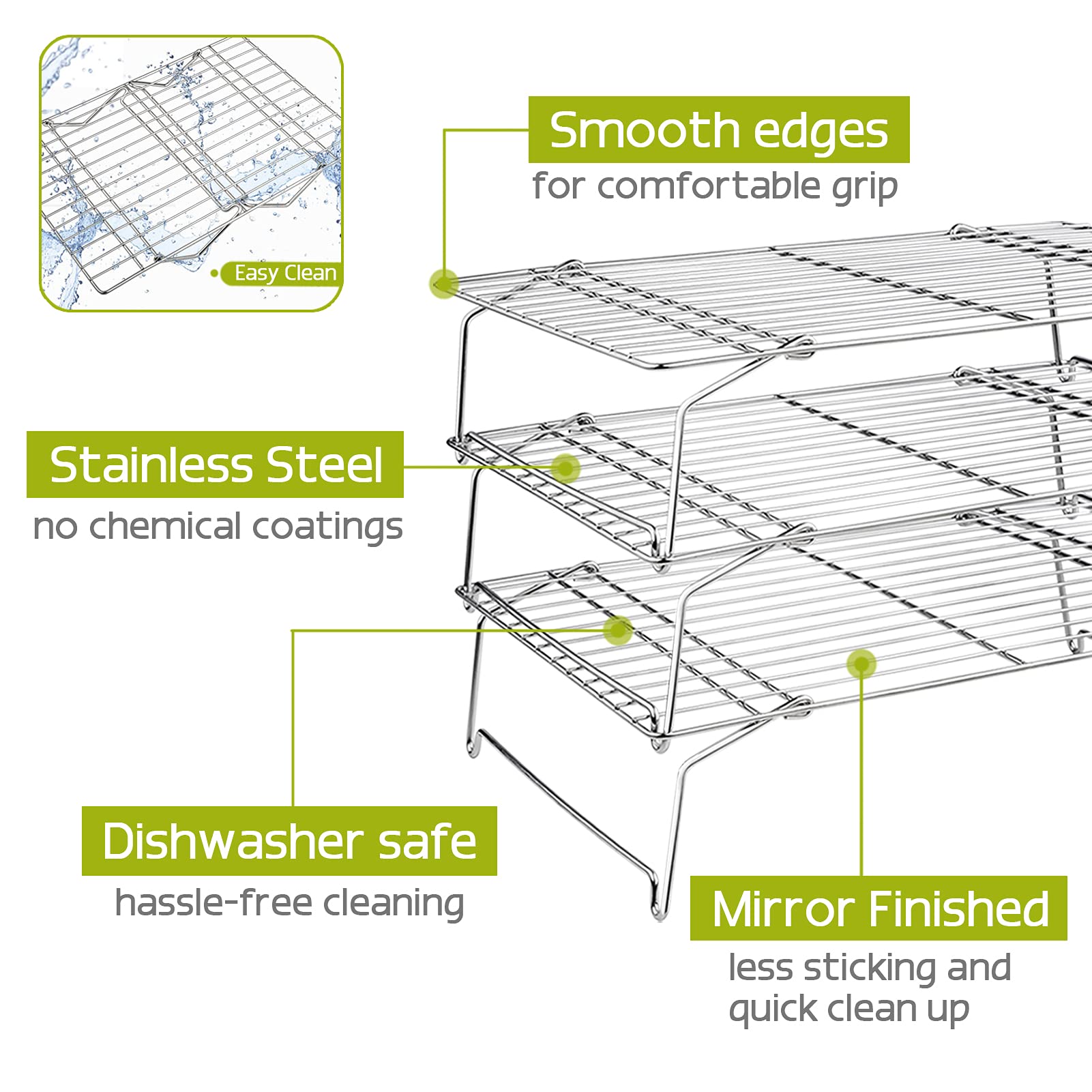 Easy Clean

Smooth edges
for comfortable grip

Stainless Steel
no chemical coatings

Dishwasher safe
hassle-free cleaning

Mirror Finished
less sticking and quick clean up