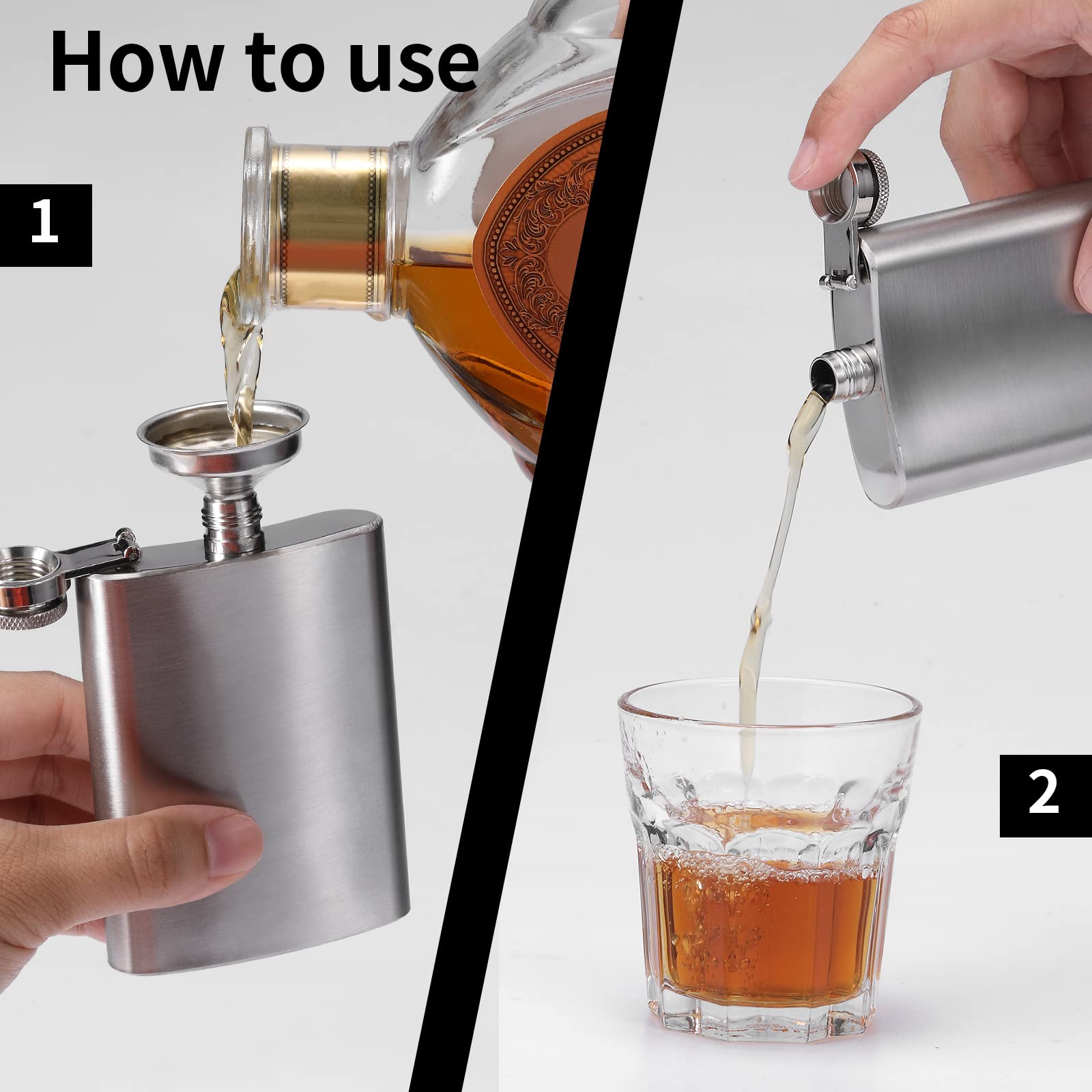 How to use

1

2