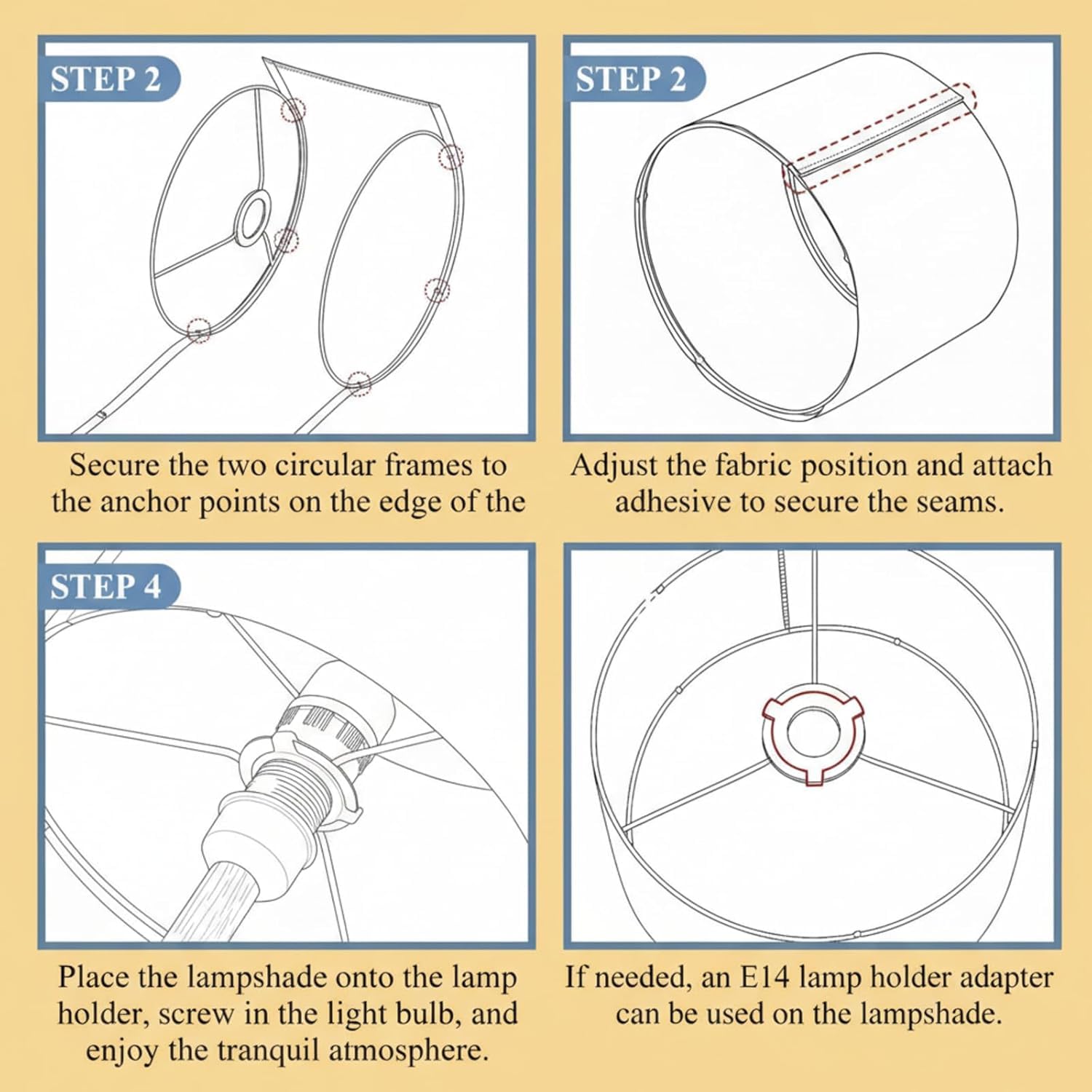 STEP 2

Secure the two circular frames to the anchor points on the edge of the

STEP 2

Adjust the fabric position and attach adhesive to secure the seams.

STEP 4

Place the lampshade onto the lamp holder, screw in the light bulb, and enjoy the tranquil atmosphere.

If needed, an E14 lamp holder adapter can be used on the lampshade.