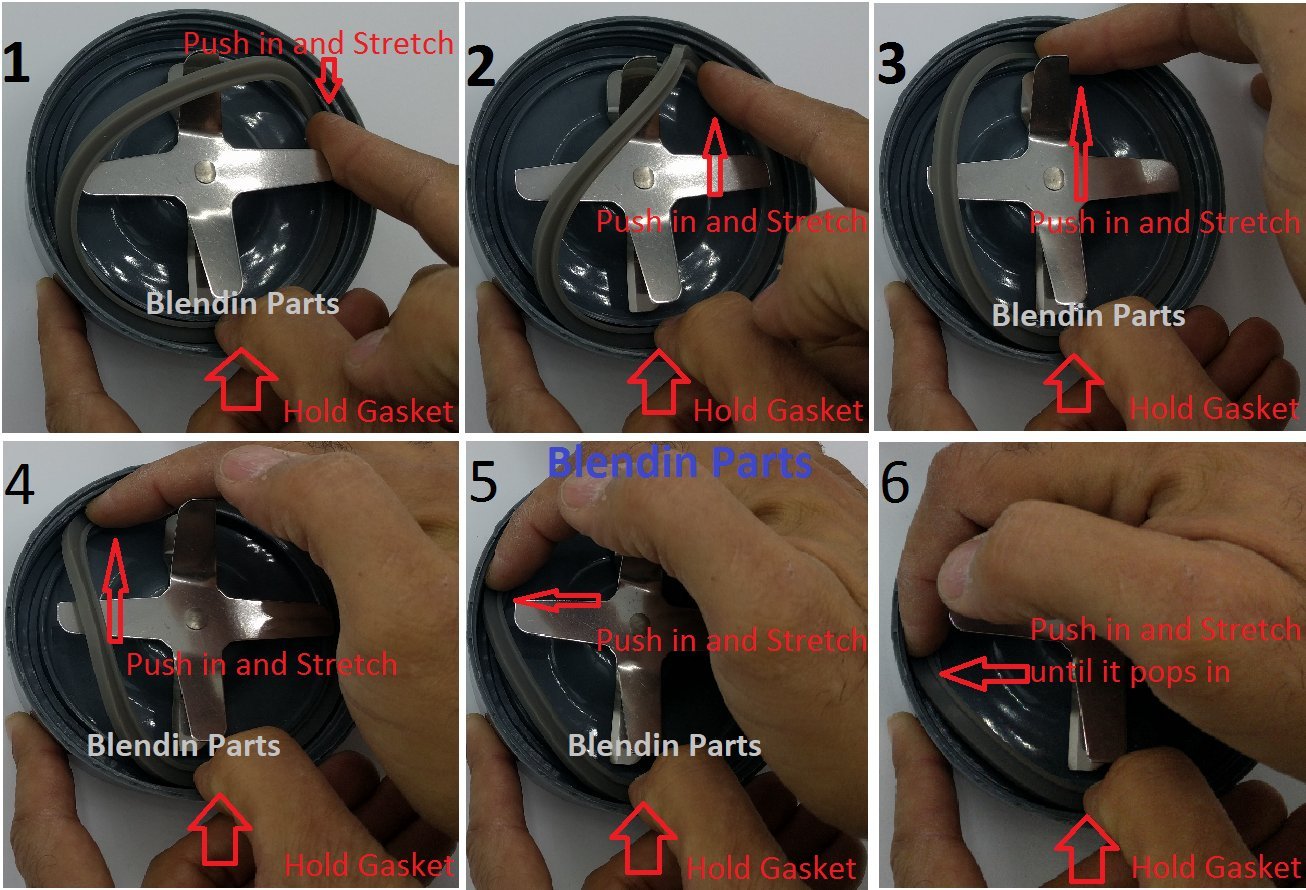 1
Push in and Stretch
Blendin Parts
Hold Gasket

2
Push in and Stretch
Hold Gasket

3
Push in and Stretch
Blendin Parts
Hold Gasket

4
Push in and Stretch
Blendin Parts
Hold Gasket

5
Blendin Parts
Push in and Stretch
Blendin Parts
Hold Gasket

6
Push in and Stretch until it pops in
Hold Gasket