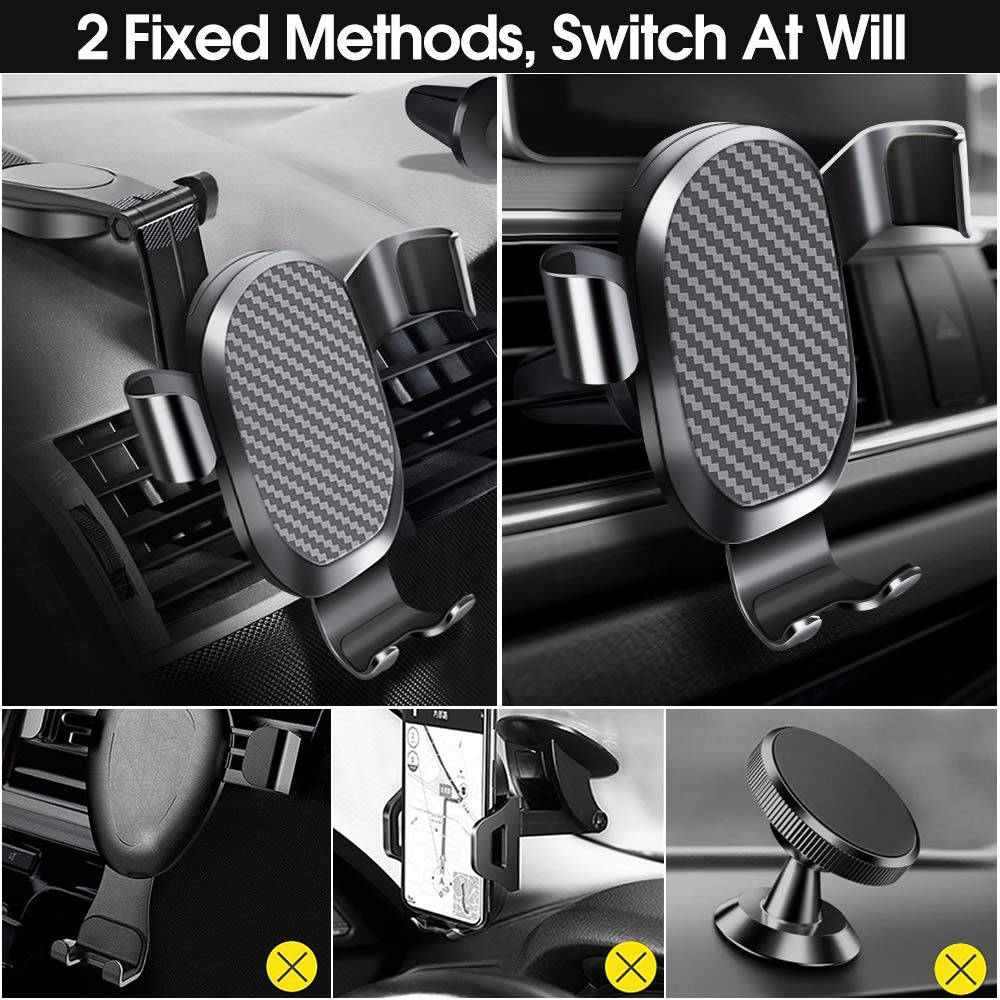 2 Fixed Methods, Switch At Will