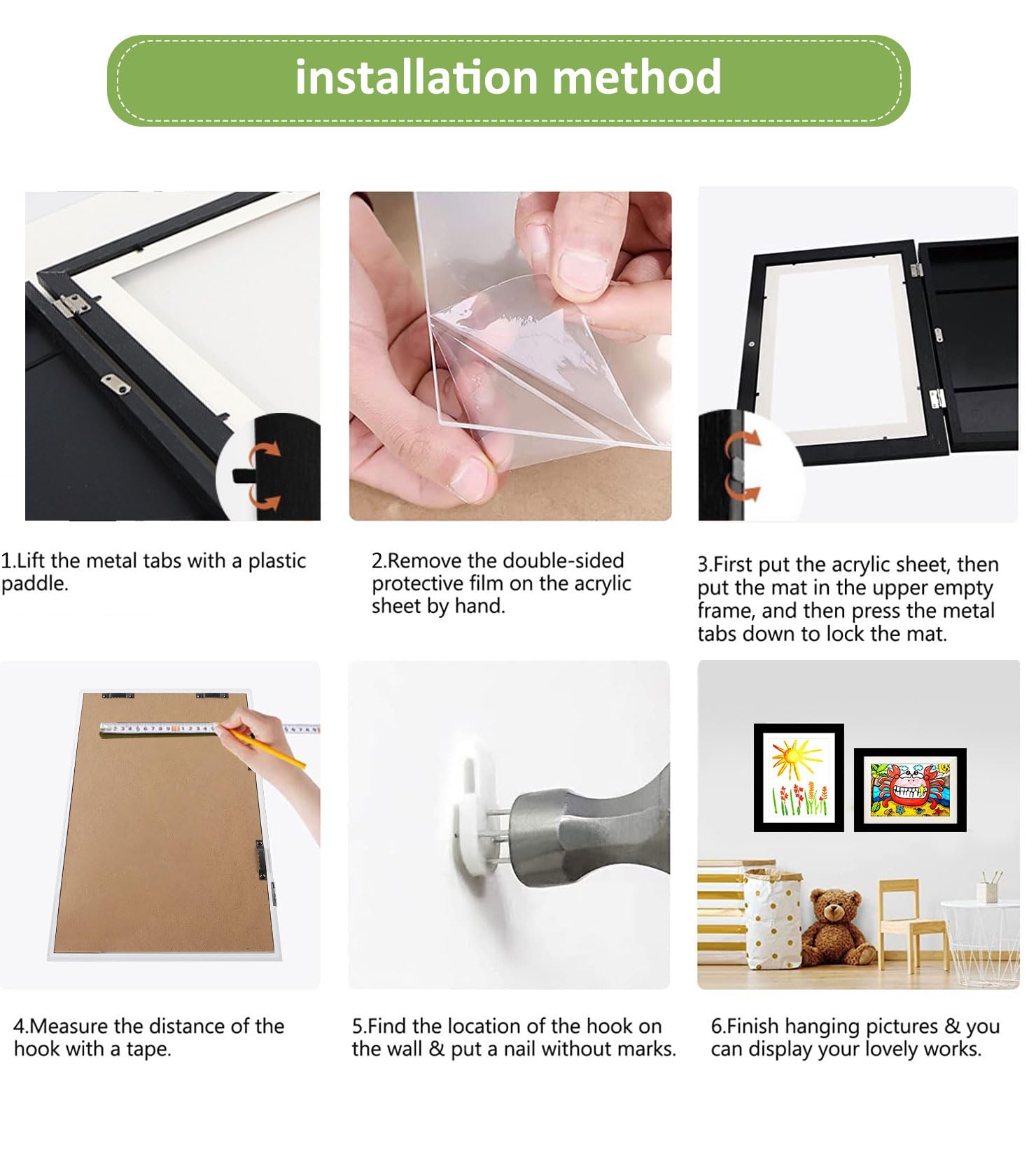 installation method

1.Lift the metal tabs with a plastic paddle.

2.Remove the double-sided protective film on the acrylic sheet by hand.

3.First put the acrylic sheet, then put the mat in the upper empty frame, and then press the metal tabs down to lock the mat.

4.Measure the distance of the hook with a tape.

5.Find the location of the hook on the wall & put a nail without marks.

6.Finish hanging pictures & you can display your lovely works.