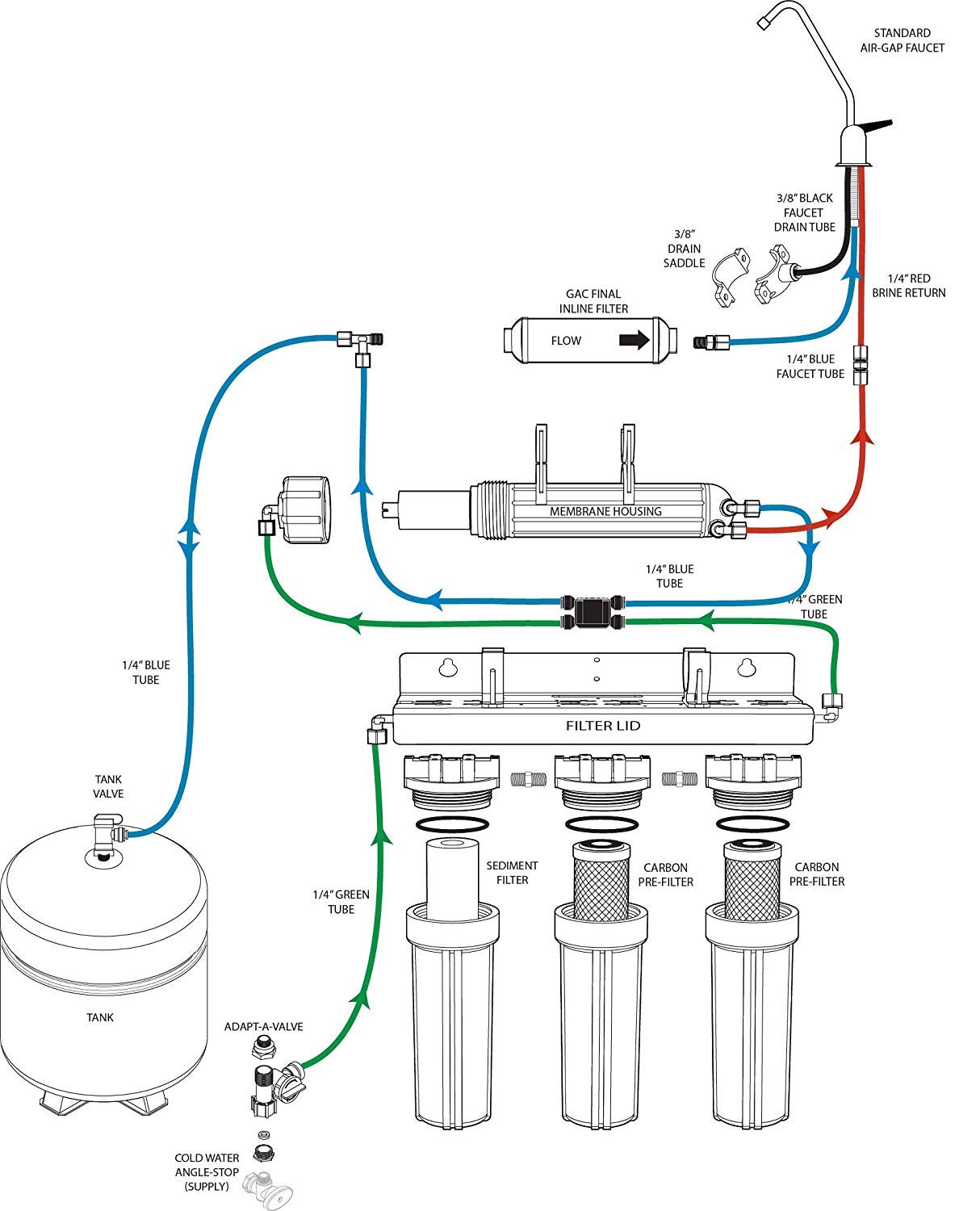 STANDARD AIR-GAP FAUCET

3/8" BLACK FAUCET DRAIN TUBE

3/8" DRAIN SADDLE

1/4" RED BRINE RETURN

GAC FINAL INLINE FILTER

FLOW

1/4" BLUE FAUCET TUBE

MEMBRANE HOUSING

1/4" BLUE TUBE

1/4" GREEN TUBE

1/4" BLUE TUBE

FILTER LID

TANK VALVE

SEDIMENT FILTER

CARBON PRE-FILTER

CARBON PRE-FILTER

1/4" GREEN TUBE

TANK

ADAPT-A-VALVE

COLD WATER ANGLE-STOP (SUPPLY)