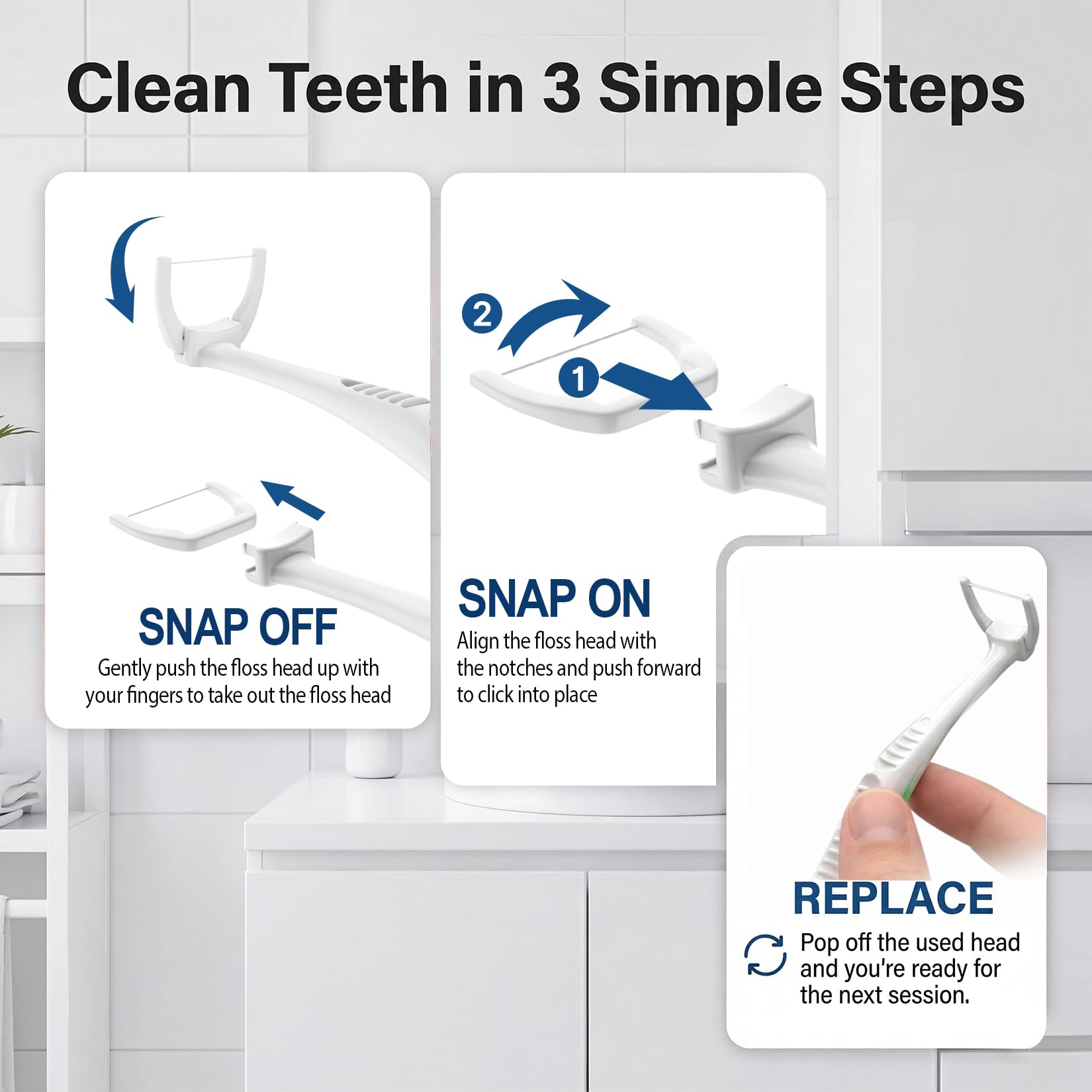 Clean Teeth in 3 Simple Steps

SNAP OFF
Gently push the floss head up with your fingers to take out the floss head

2
1

SNAP ON
Align the floss head with the notches and push forward to click into place

REPLACE
Pop off the used head and you're ready for the next session.