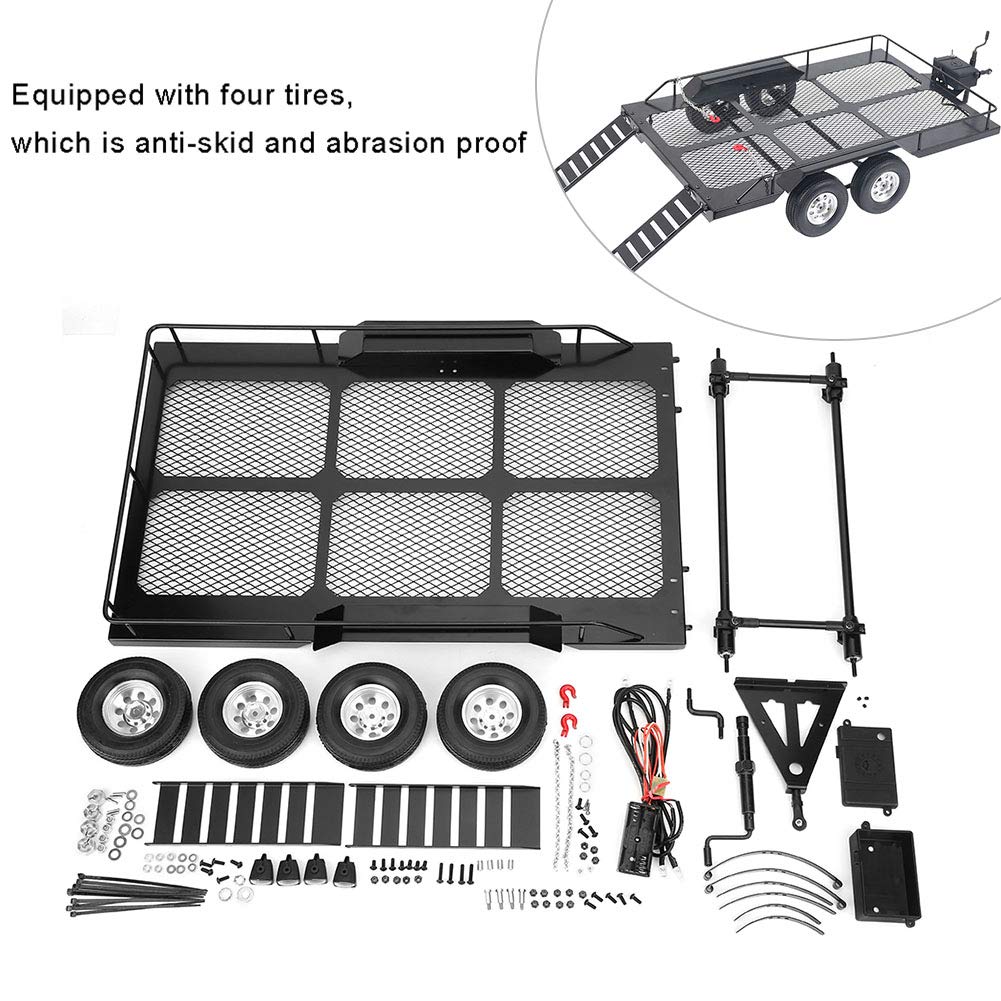 Equipped with four tires,
which is anti-skid and abrasion proof