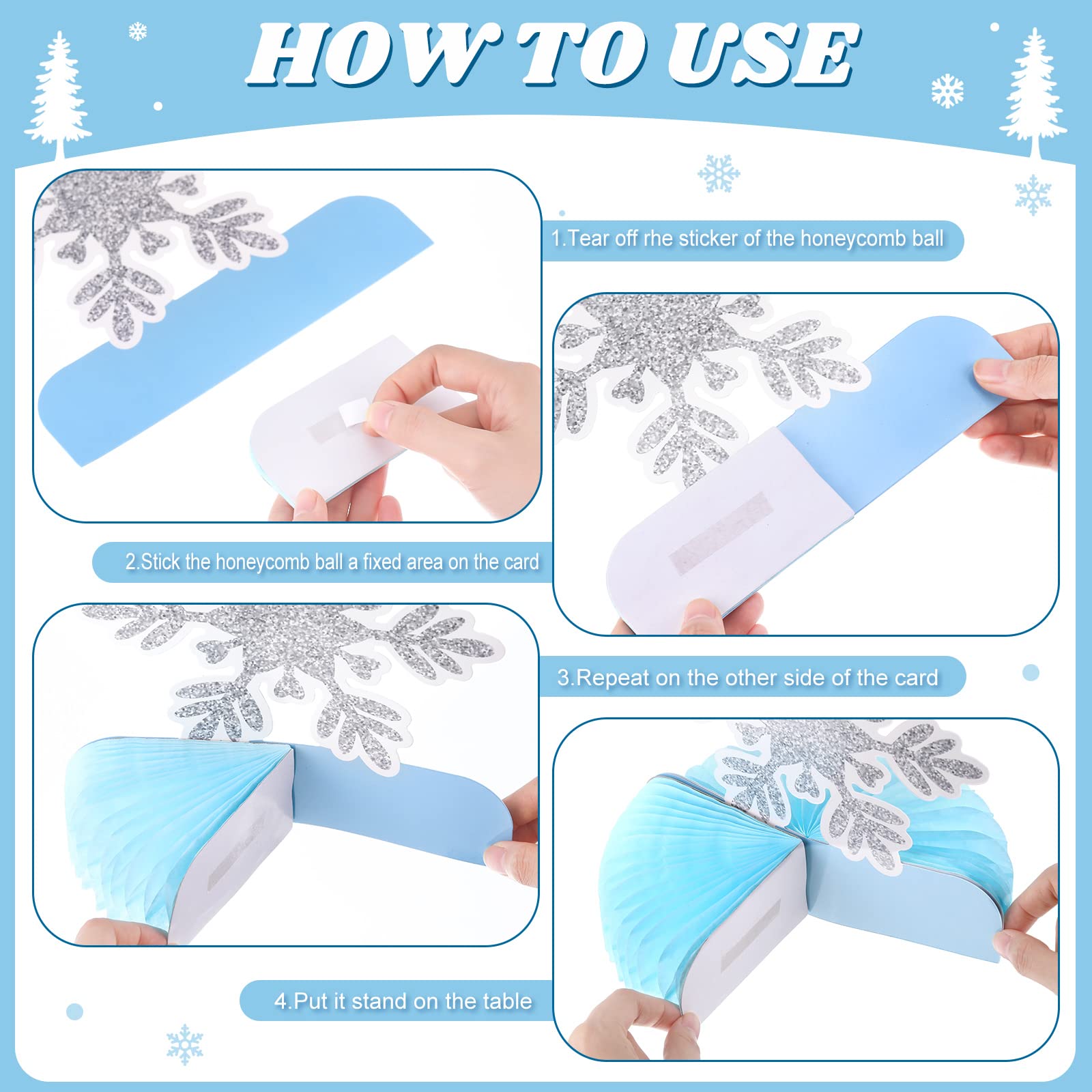 HOW TO USE

1.Tear off rhe sticker of the honeycomb ball

2.Stick the honeycomb ball a fixed area on the card

3.Repeat on the other side of the card

4.Put it stand on the table