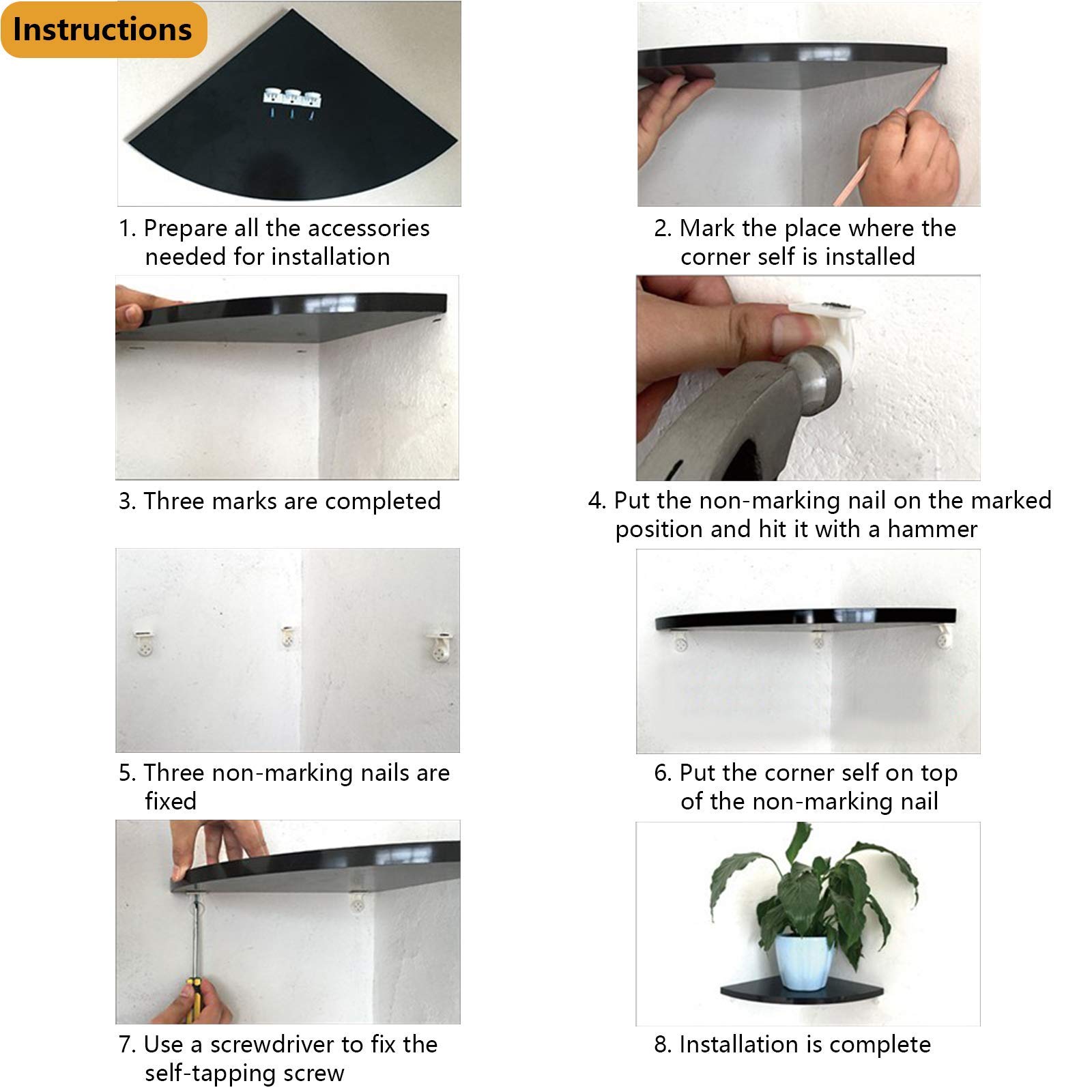 Instructions

1. Prepare all the accessories needed for installation

2. Mark the place where the corner self is installed

3. Three marks are completed

4. Put the non-marking nail on the marked position and hit it with a hammer

5. Three non-marking nails are fixed

6. Put the corner self on top of the non-marking nail

7. Use a screwdriver to fix the self-tapping screw

8. Installation is complete