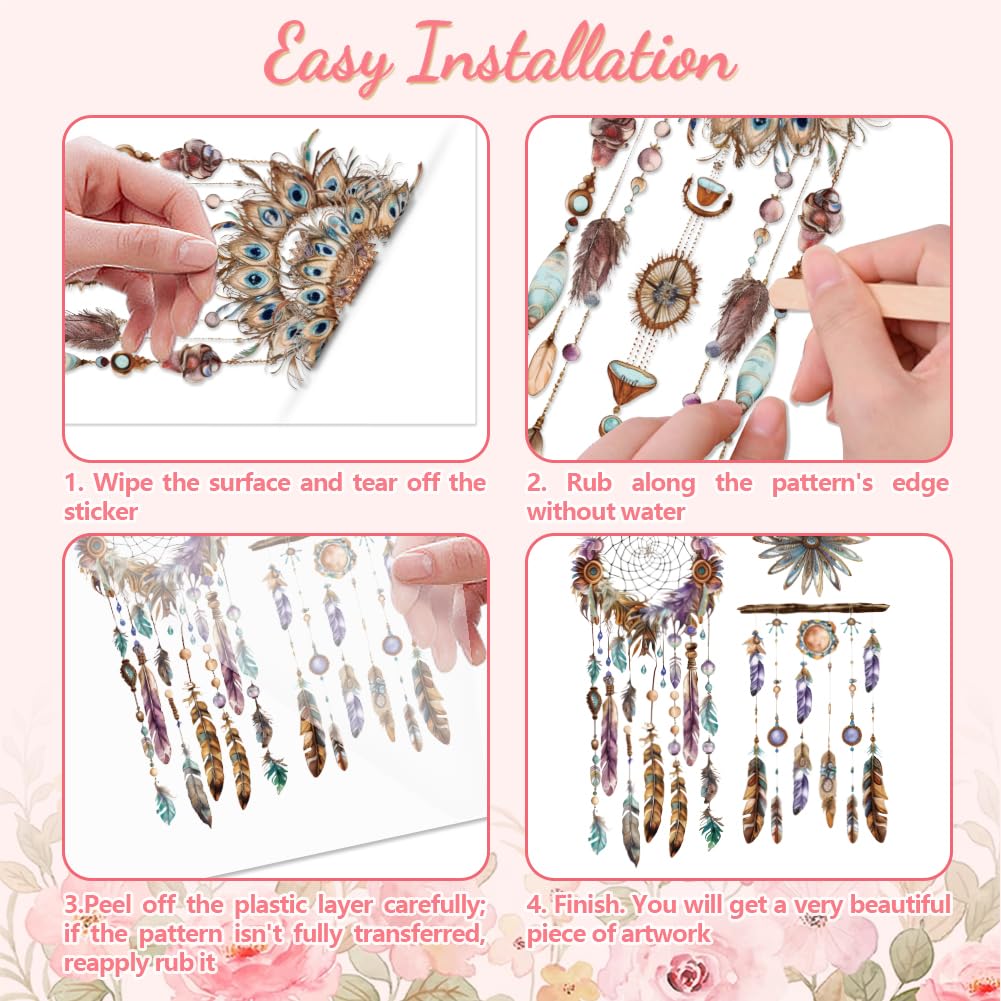 Easy Installation

1. Wipe the surface and tear off the sticker

2. Rub along the pattern's edge without water

3.Peel off the plastic layer carefully; if the pattern isn't fully transferred, reapply rub it

4. Finish. You will get a very beautiful piece of artwork