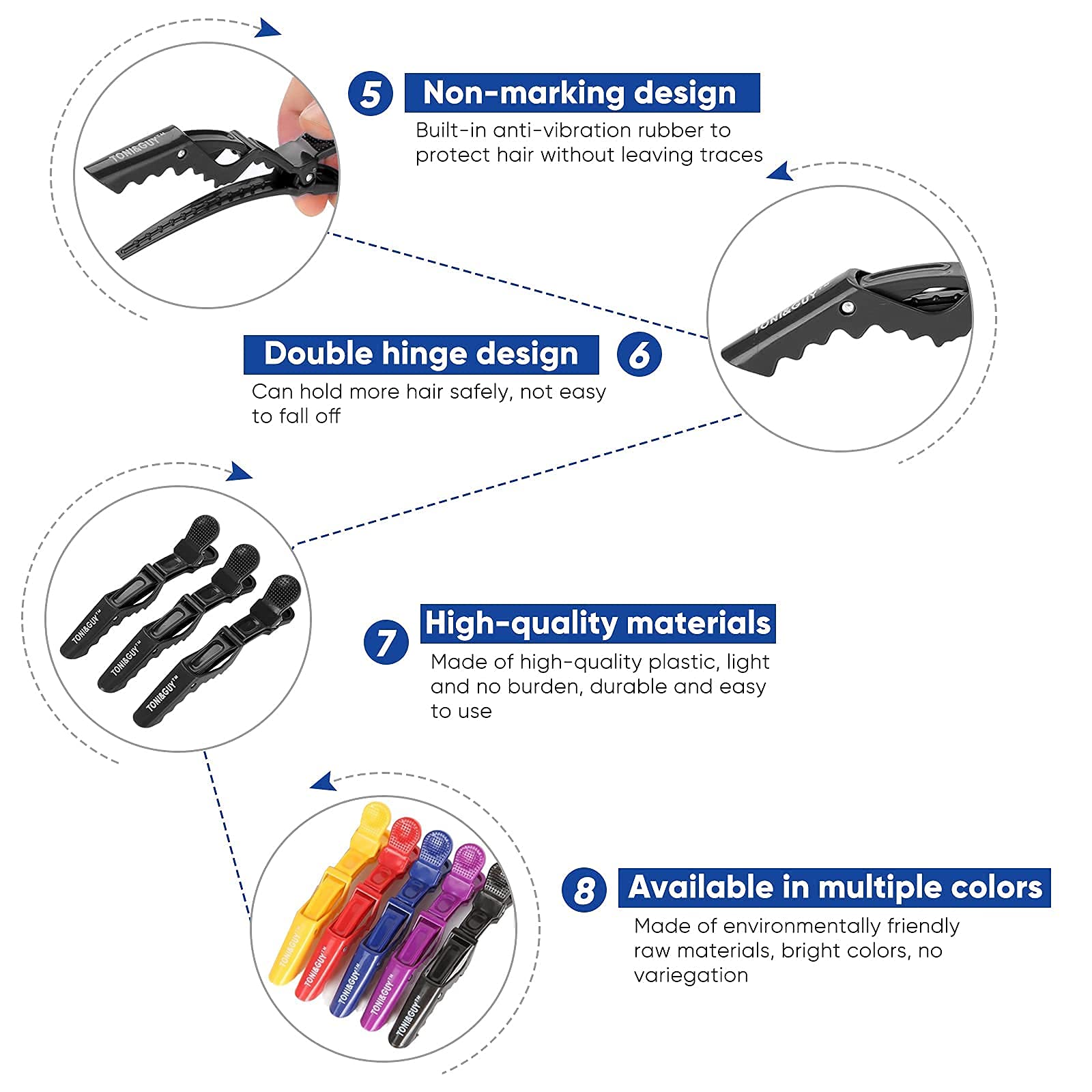 TONI&GUY™

5 Non-marking design

Built-in anti-vibration rubber to protect hair without leaving traces

TONI&GUY™

Double hinge design 6

Can hold more hair safely, not easy to fall off

TONI&GUY™
TONI&GUY™
TONI&GUY™

7 High-quality materials

Made of high-quality plastic, light and no burden, durable and easy to use

TONI&GUY™
TONI&GUY™
TONI&GUY™
TONI&GUY™
TONI&GUY™

8 Available in multiple colors

Made of environmentally friendly raw materials, bright colors, no variegation