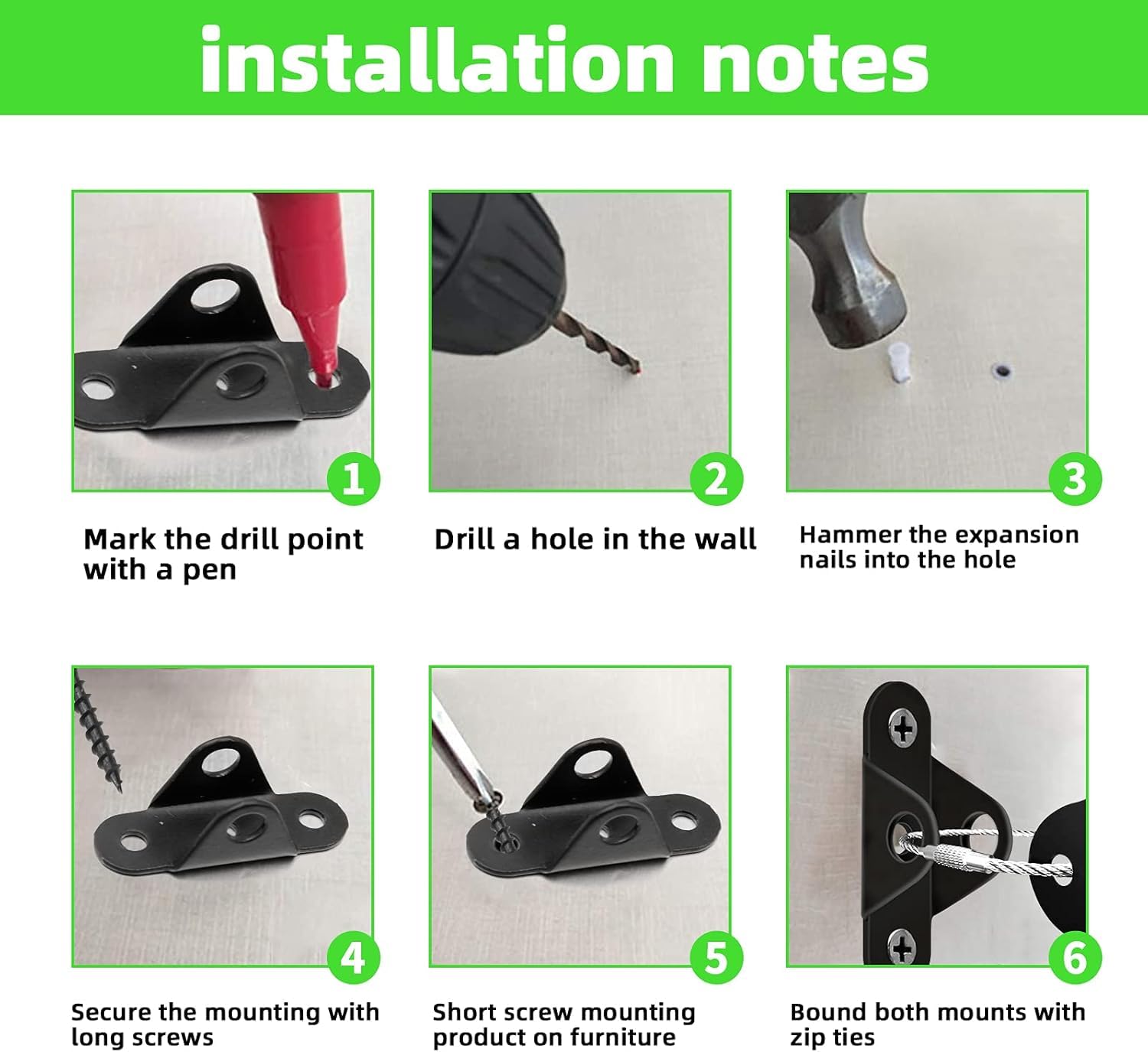 installation notes

1

Mark the drill point with a pen

2

Drill a hole in the wall

3

Hammer the expansion nails into the hole

4

Secure the mounting with long screws

5

Short screw mounting product on furniture

6

Bound both mounts with zip ties