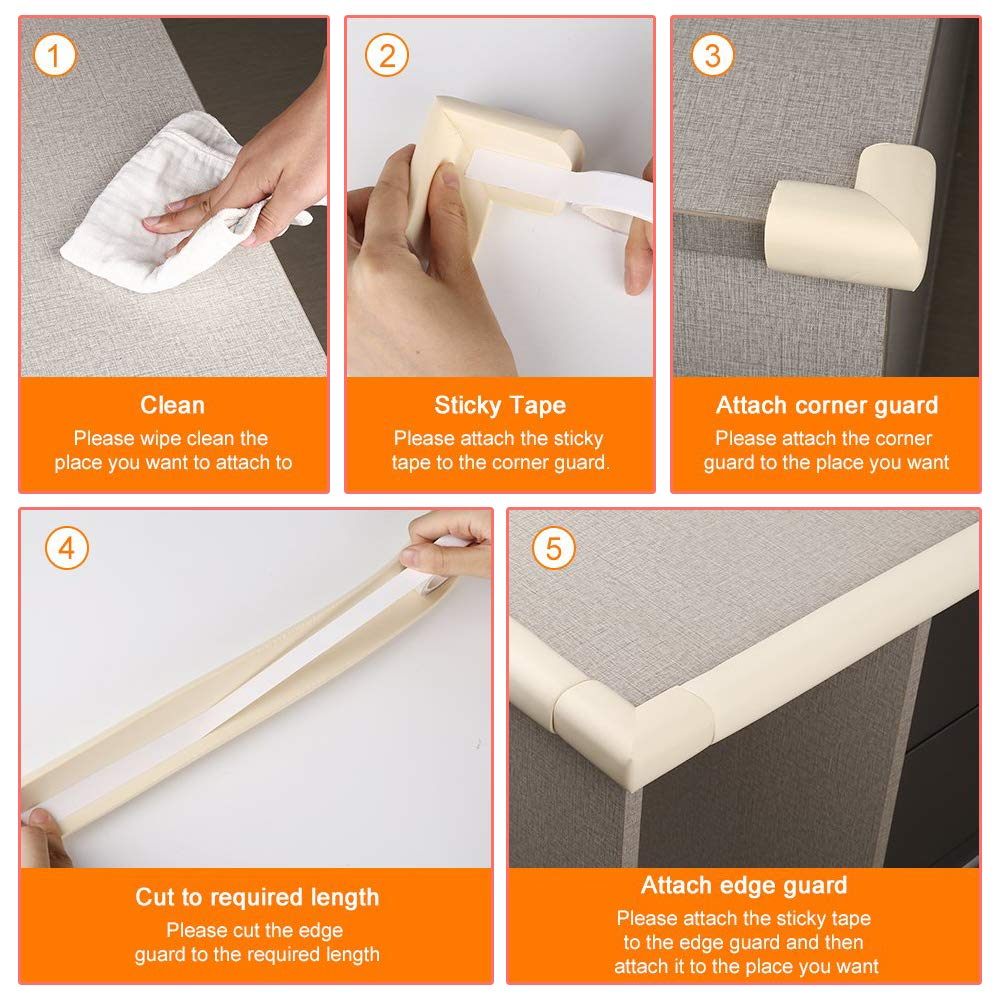 1

Clean

Please wipe clean the place you want to attach to

2

Sticky Tape

Please attach the sticky tape to the corner guard.

3

Attach corner guard

Please attach the corner guard to the place you want

4

Cut to required length

Please cut the edge guard to the required length

5

Attach edge guard

Please attach the sticky tape to the edge guard and then attach it to the place you want