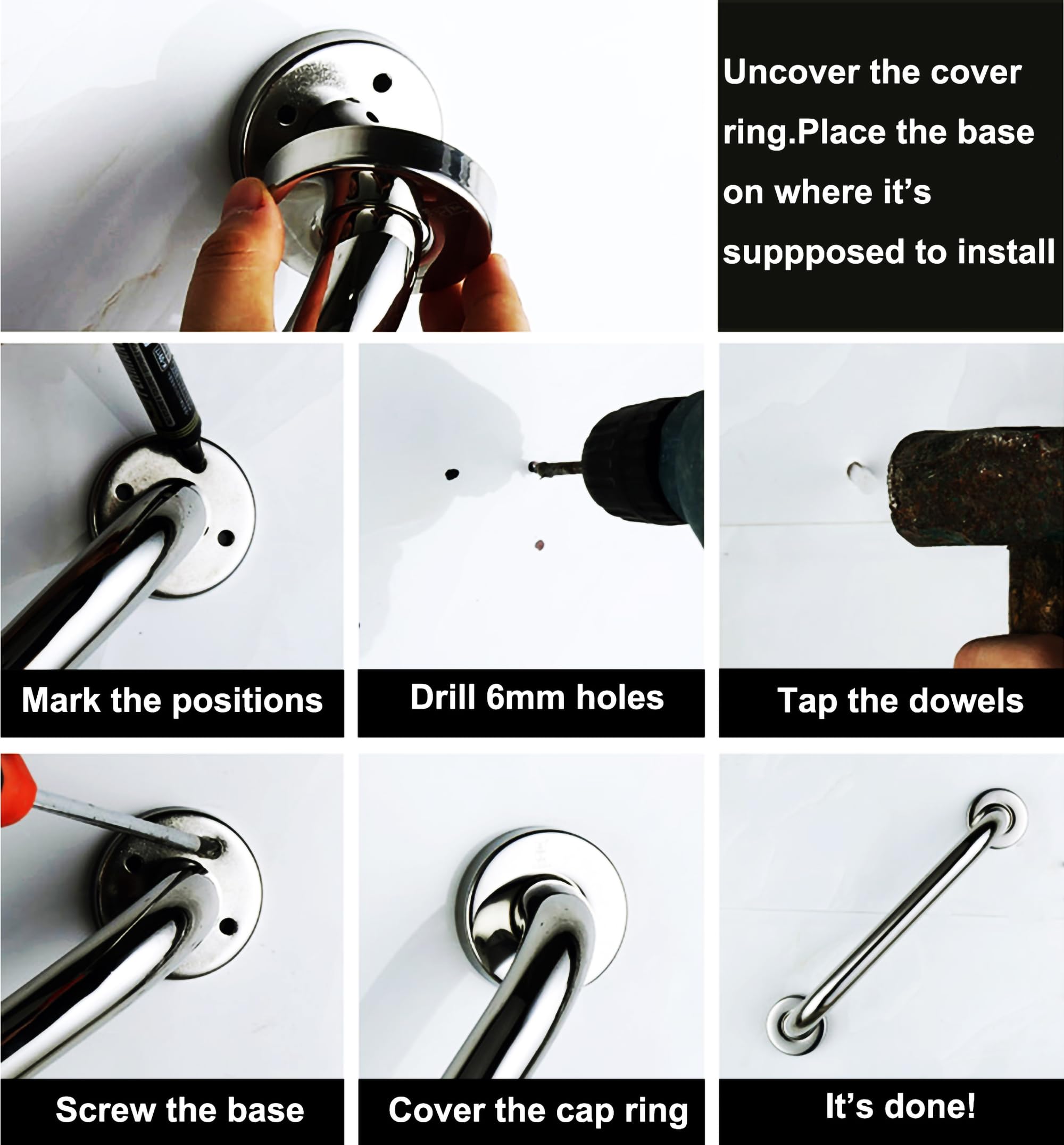 Uncover the cover ring.Place the base on where it's suppposed to install

Mark the positions

Drill 6mm holes

Tap the dowels

Screw the base

Cover the cap ring

It's done!