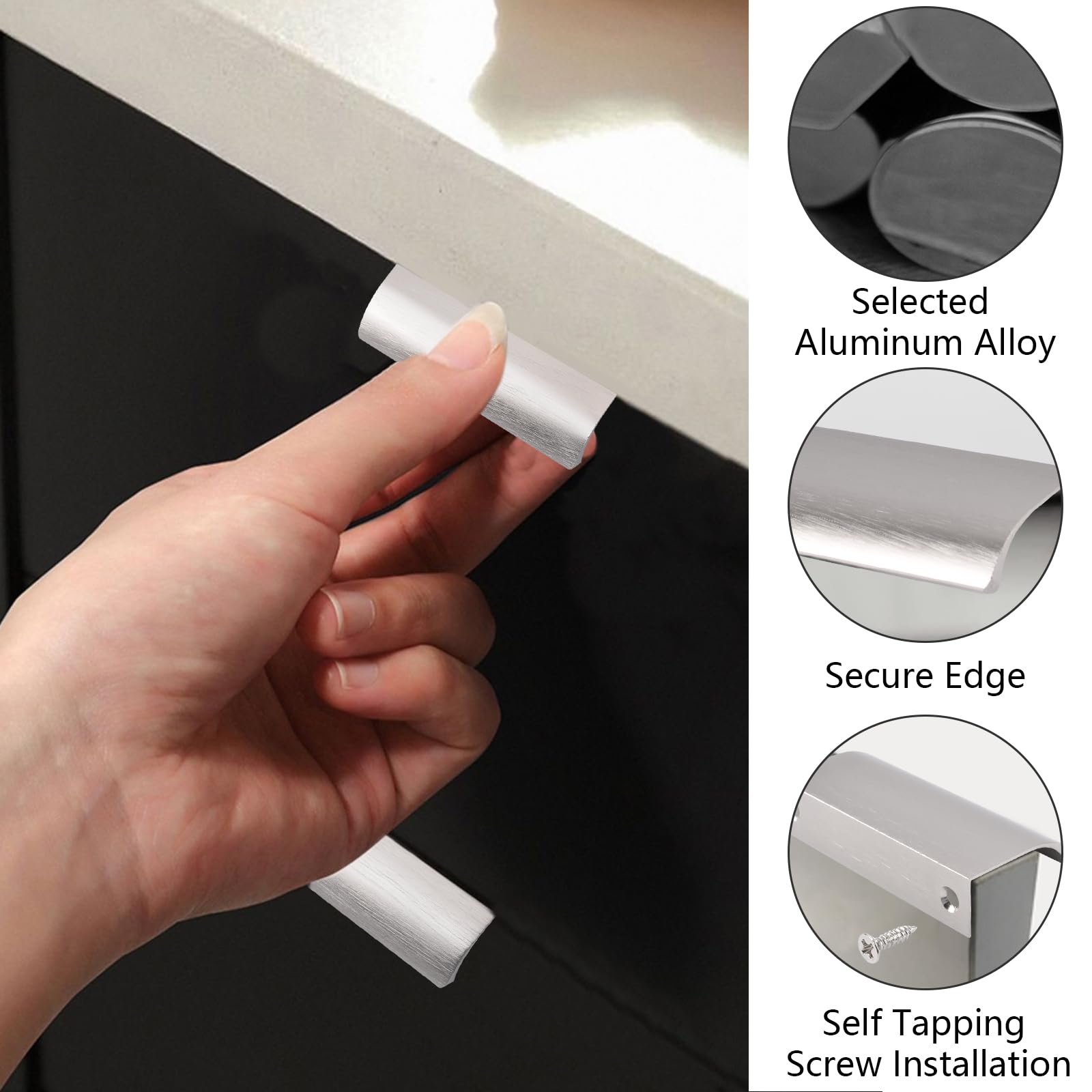 Selected Aluminum Alloy

Secure Edge

Self Tapping Screw Installation