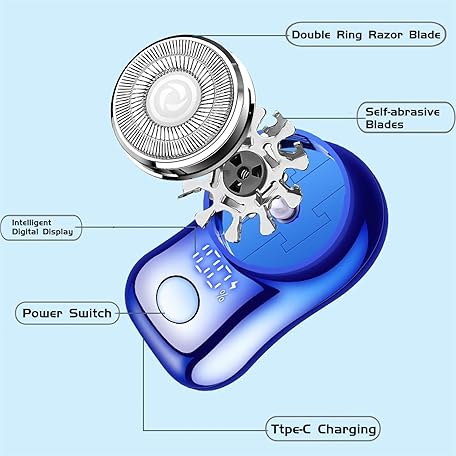 Double Ring Razor Blade

Self-abrasive Blades

Intelligent Digital Display

88 %

Power Switch

Ttpe-C Charging