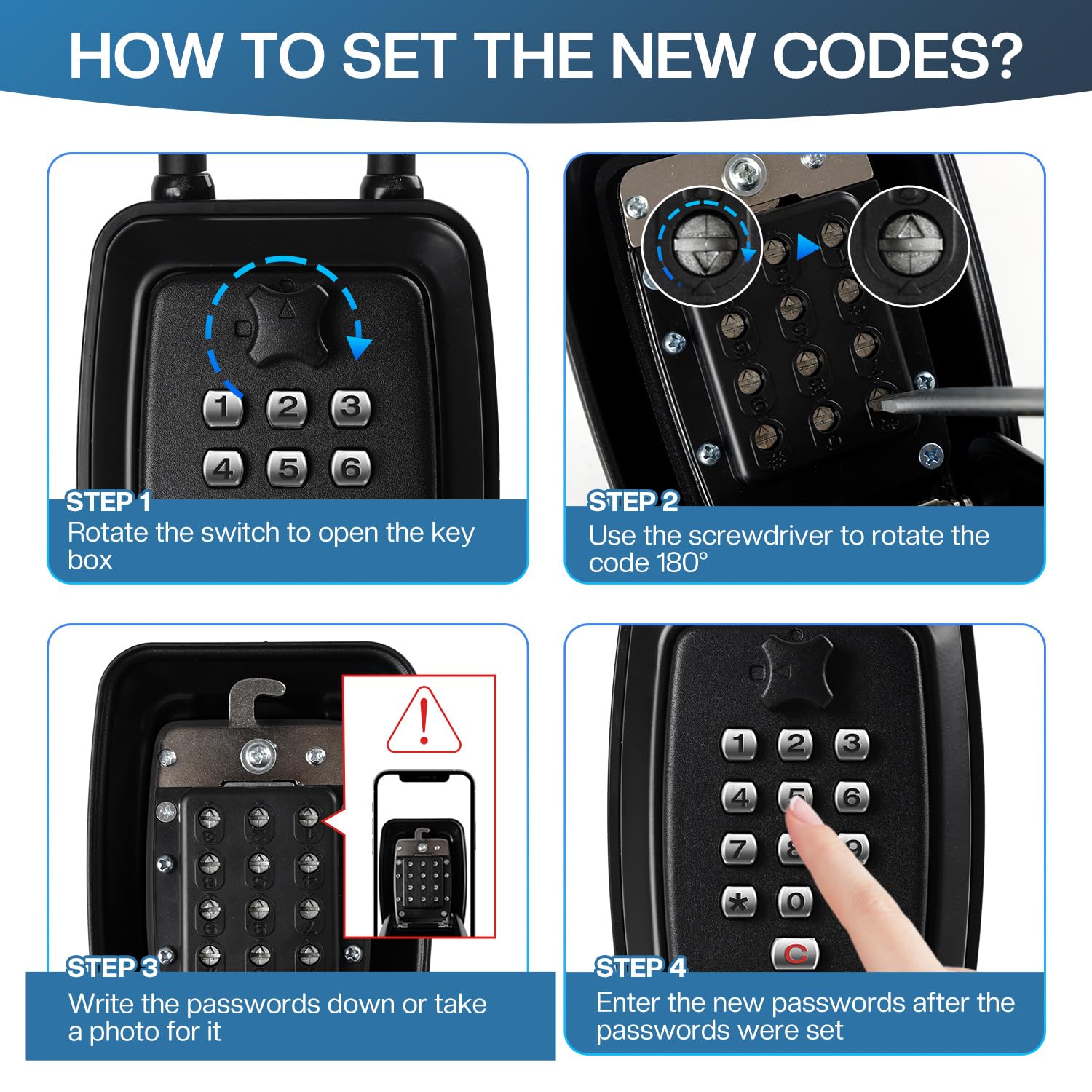 HOW TO SET THE NEW CODES?

1 2 3
4 5 6

STEP 1
Rotate the switch to open the key box

STEP 2
Use the screwdriver to rotate the code 180°

STEP 3
Write the passwords down or take a photo for it

1 2 3
4 5 6
7 8 9
* 0
C

STEP 4
Enter the new passwords after the passwords were set