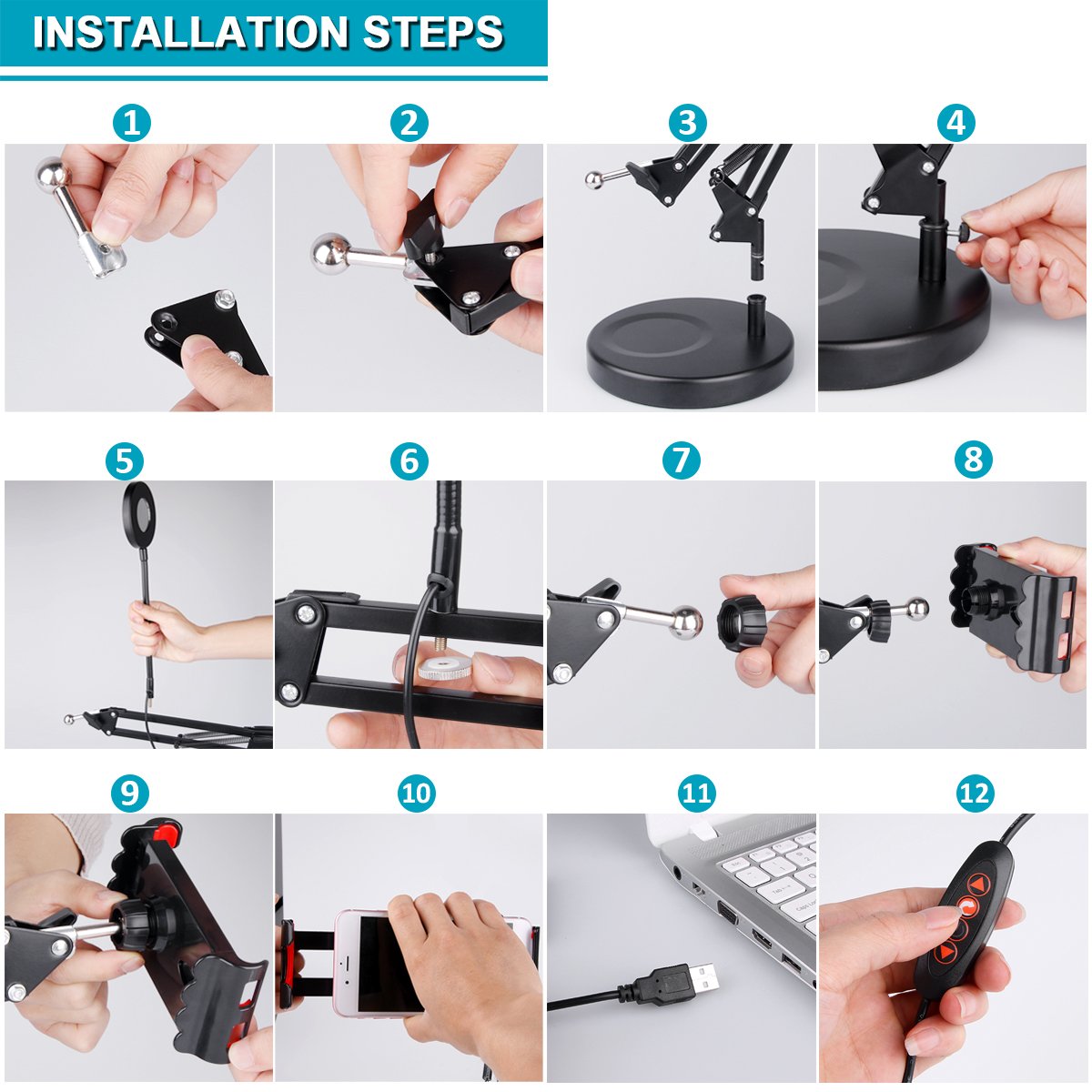 INSTALLATION STEPS

1

2

3

4

5

6

7

8

9

10

11

12