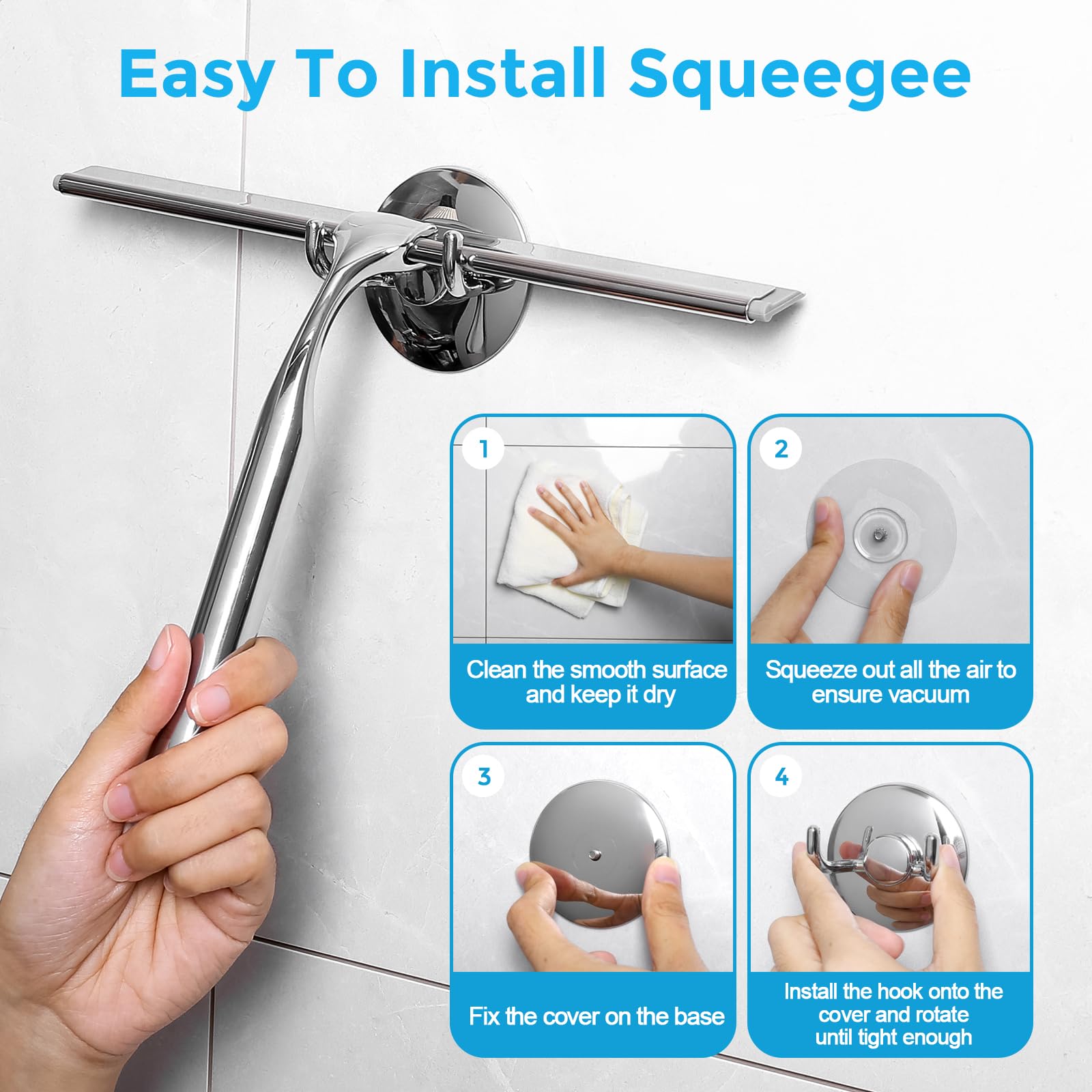 Easy To Install Squeegee

1

Clean the smooth surface and keep it dry

2

Squeeze out all the air to ensure vacuum

3

Fix the cover on the base

4

Install the hook onto the cover and rotate until tight enough