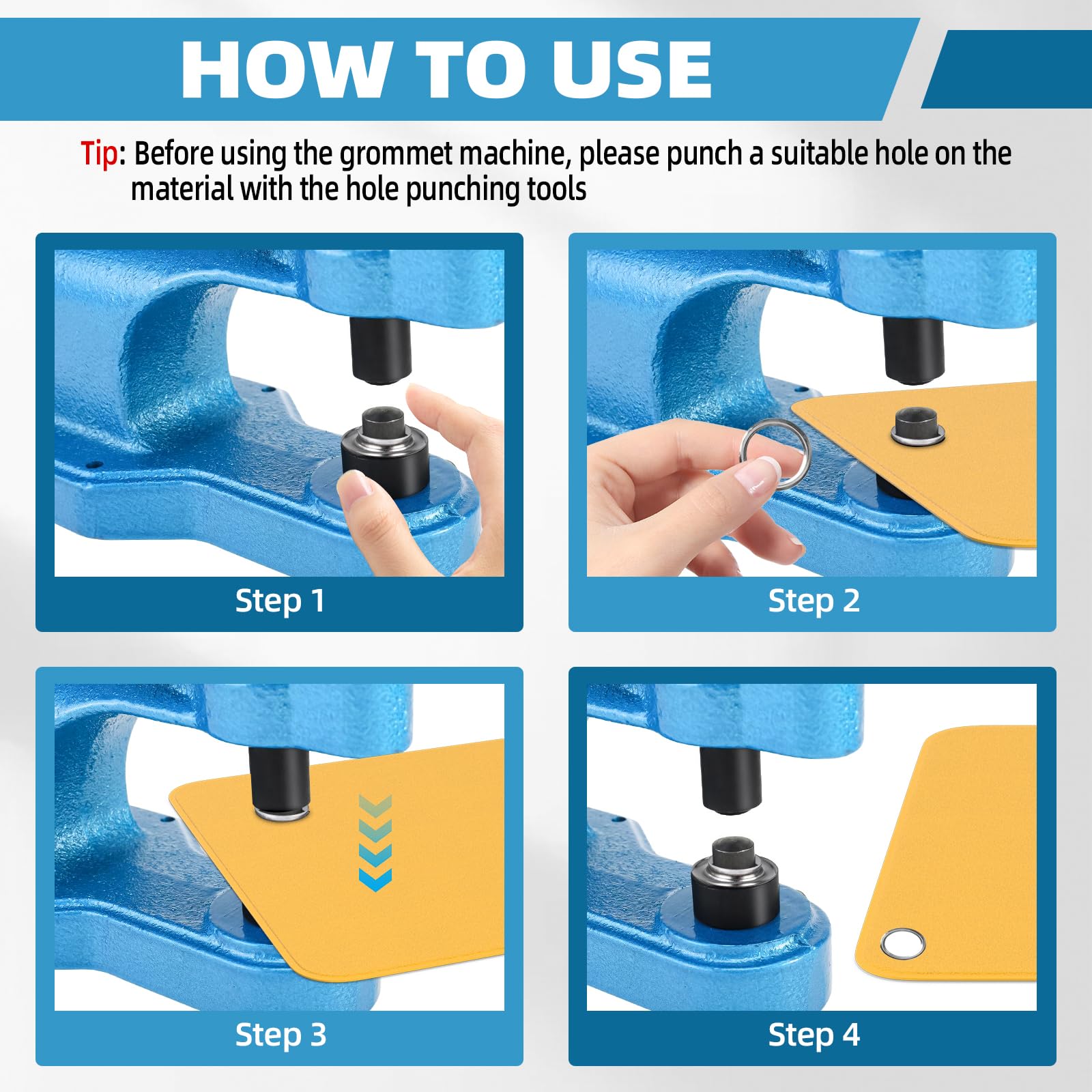 HOW TO USE

Tip: Before using the grommet machine, please punch a suitable hole on the material with the hole punching tools

Step 1

Step 2

Step 3

Step 4