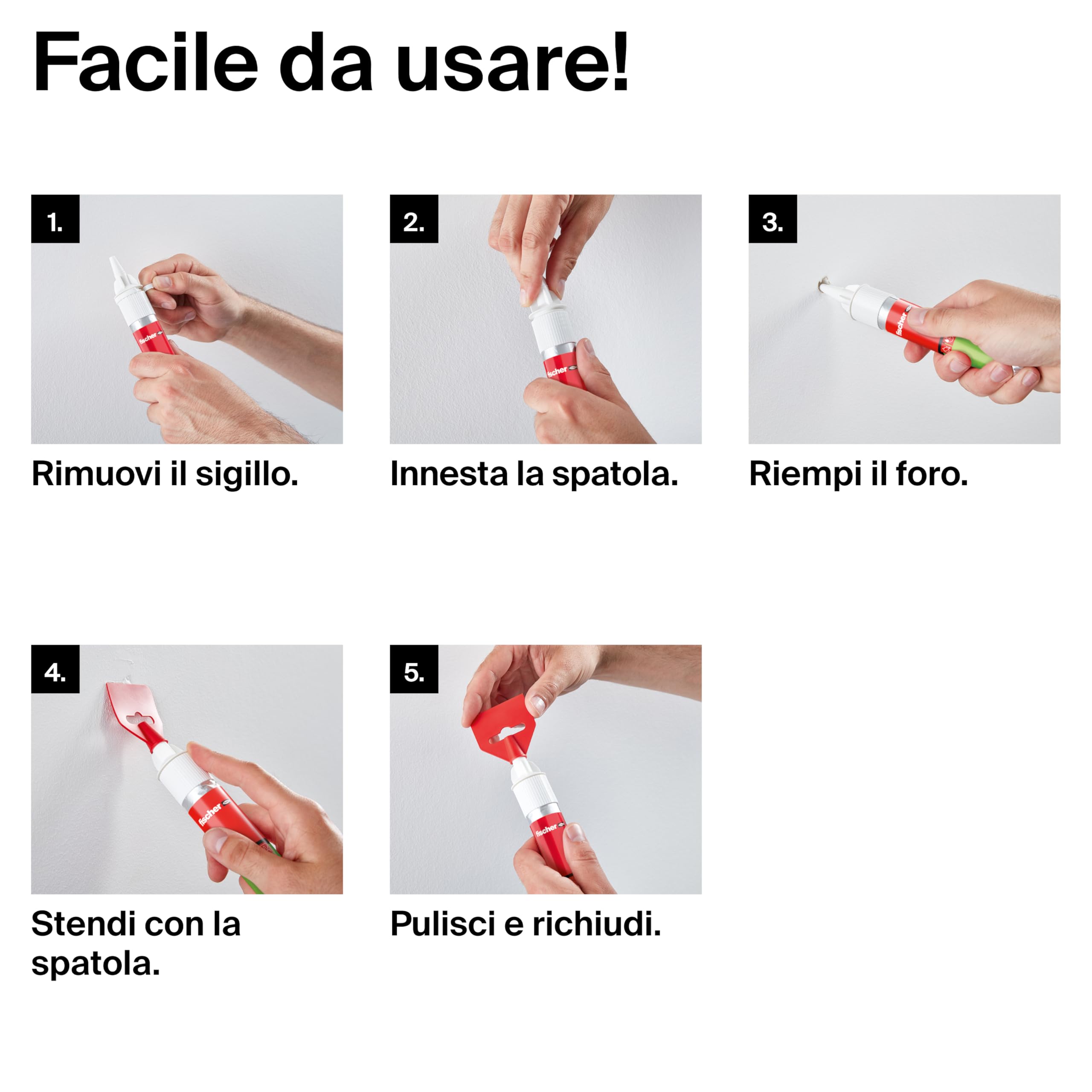 Facile da usare!

1.
fischer

Rimuovi il sigillo.

2.
fischer

Innesta la spatola.

3.
fischer

Riempi il foro.

4.
fischer

Stendi con la spatola.

5.
fischer

Pulisci e richiudi.