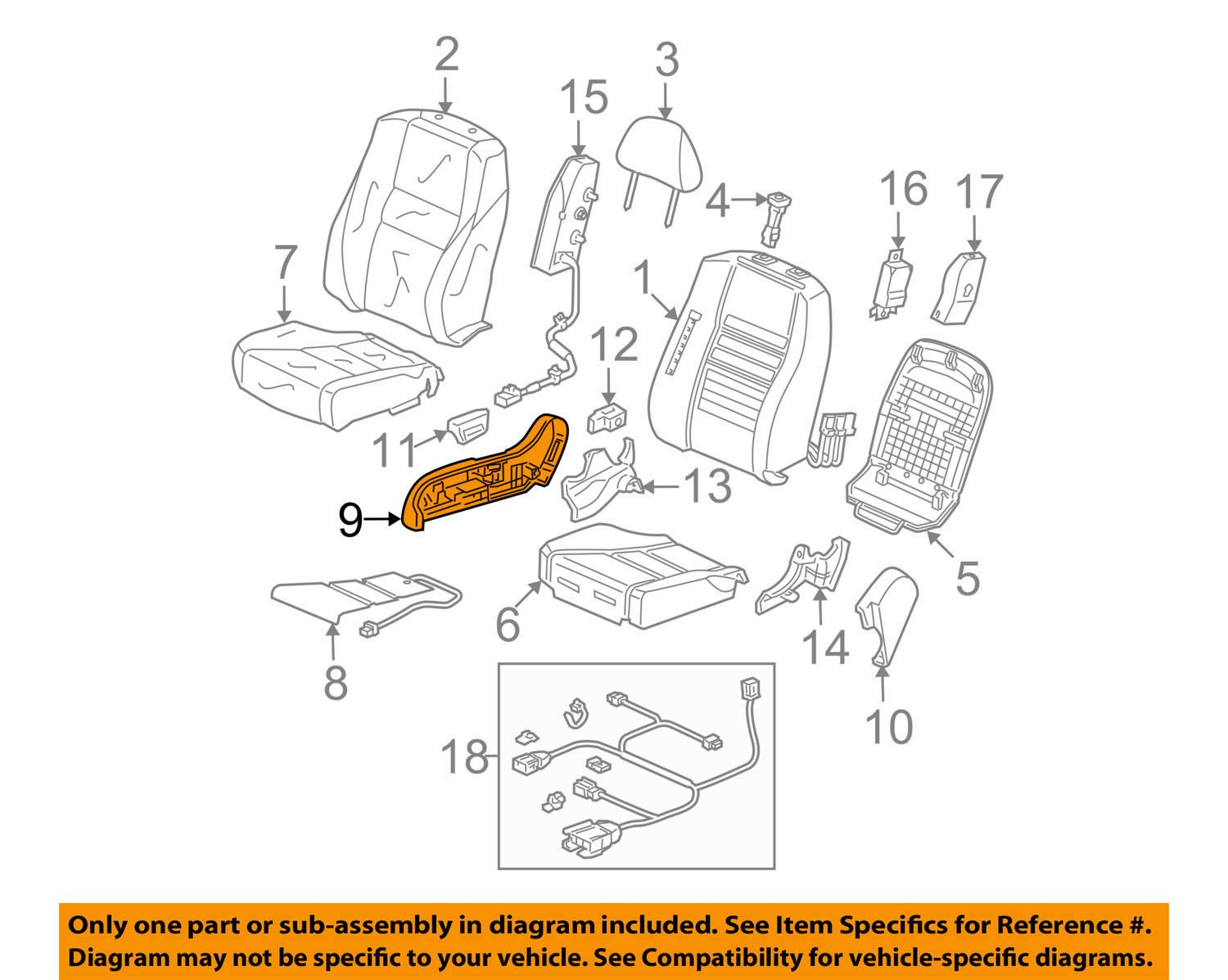 2
3
15
4
16
17
7
1
12
11
13
9
5
6
14
8
10
18

Only one part or sub-assembly in diagram included. See Item Specifics for Reference #.
Diagram may not be specific to your vehicle. See Compatibility for vehicle-specific diagrams.