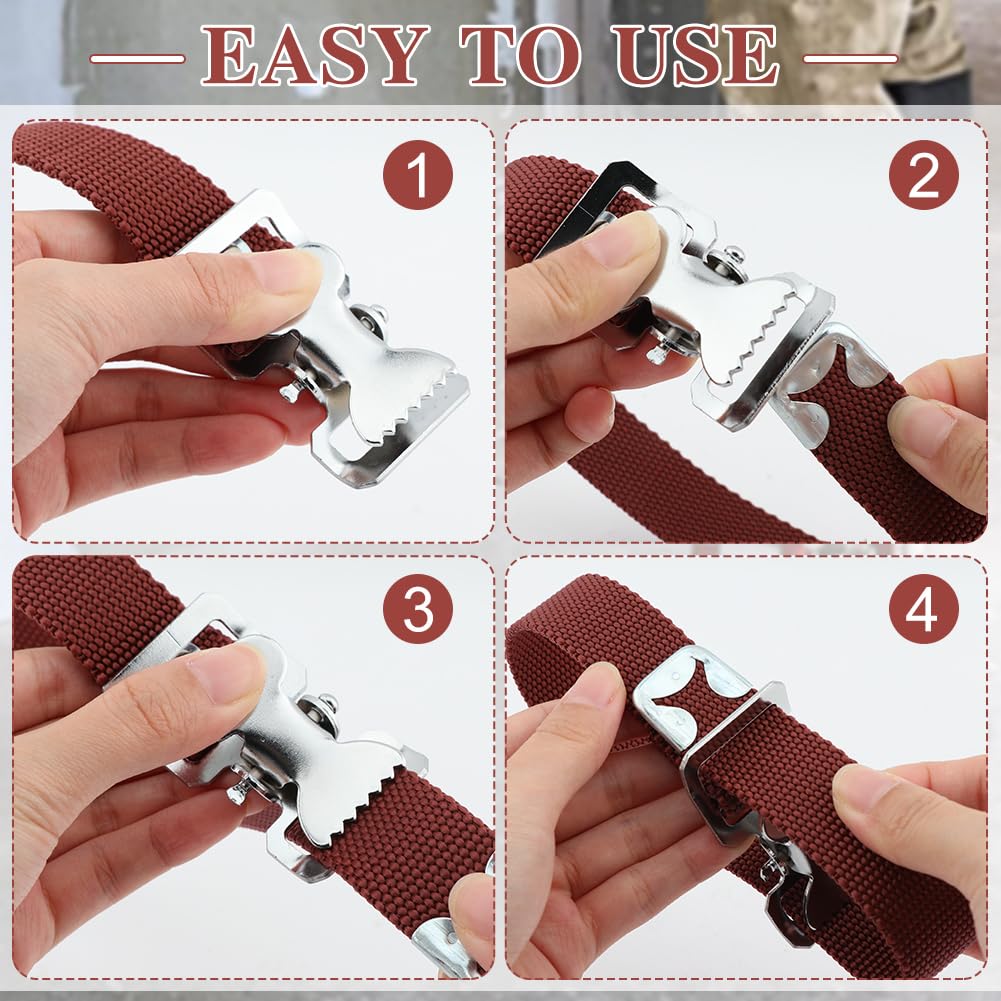 EASY TO USE

1

2

3

4