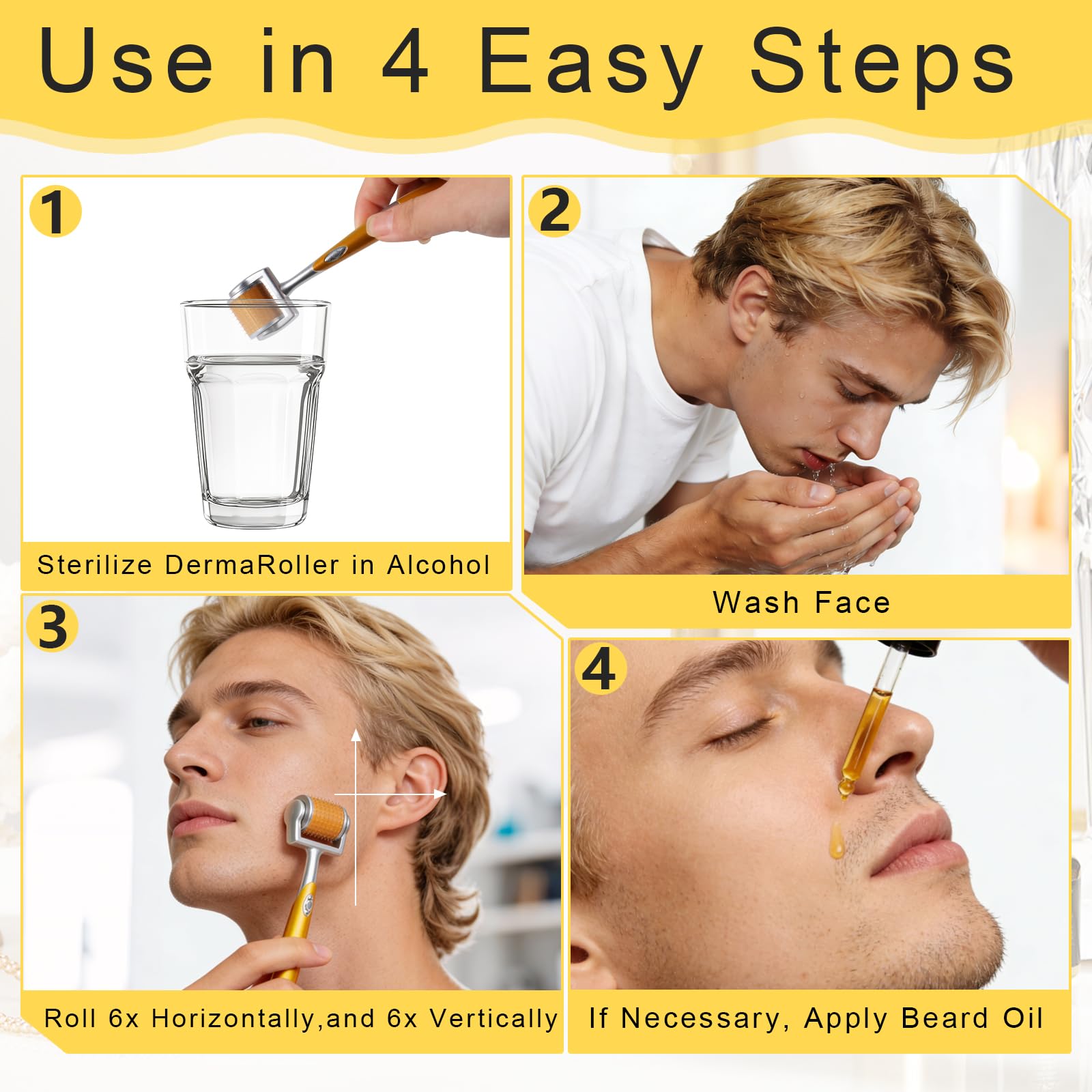 Use in 4 Easy Steps

1

Sterilize DermaRoller in Alcohol

2

Wash Face

3

Roll 6x Horizontally,and 6x Vertically

4

If Necessary, Apply Beard Oil