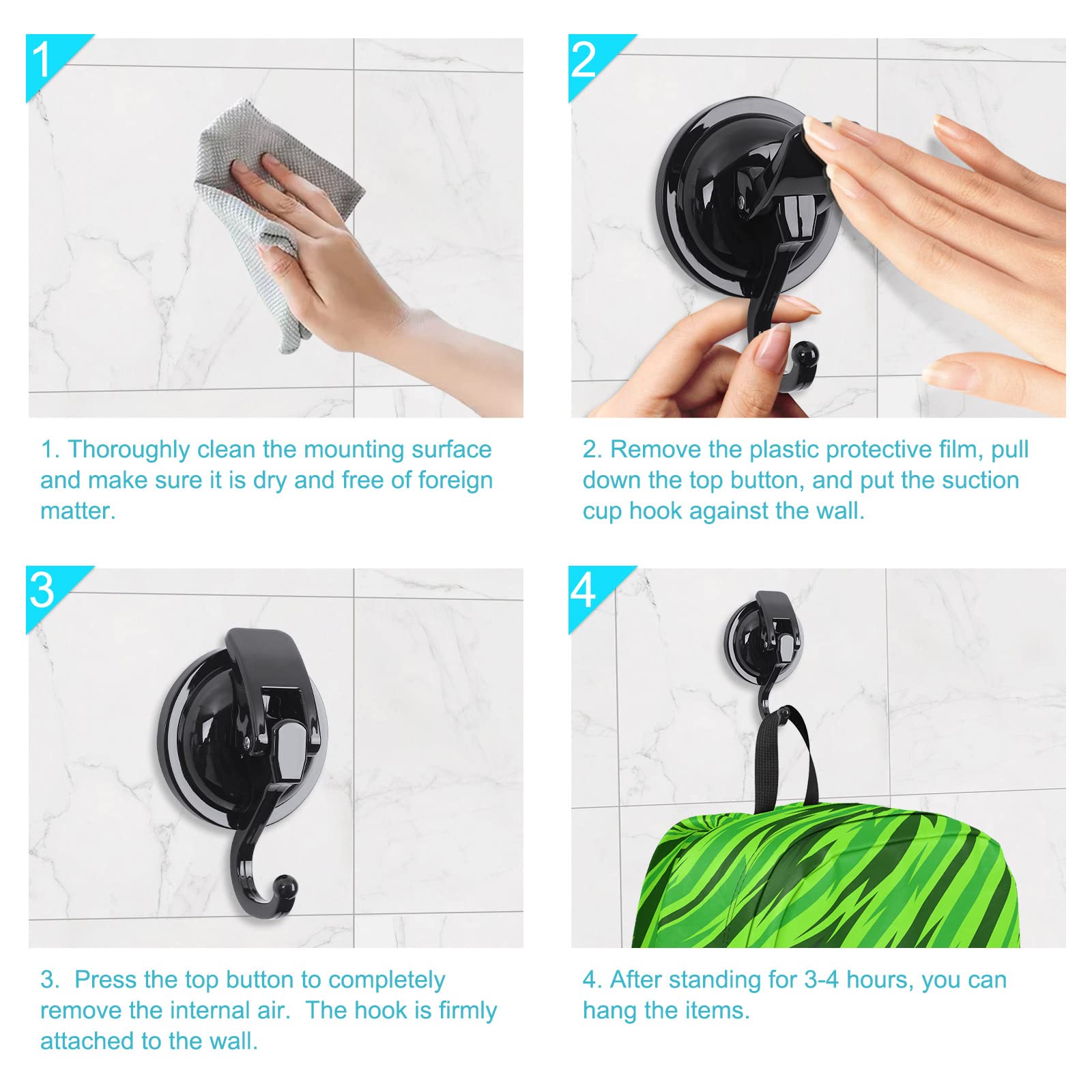 1

1. Thoroughly clean the mounting surface and make sure it is dry and free of foreign matter.

2

2. Remove the plastic protective film, pull down the top button, and put the suction cup hook against the wall.

3

3. Press the top button to completely remove the internal air. The hook is firmly attached to the wall.

4

4. After standing for 3-4 hours, you can hang the items.