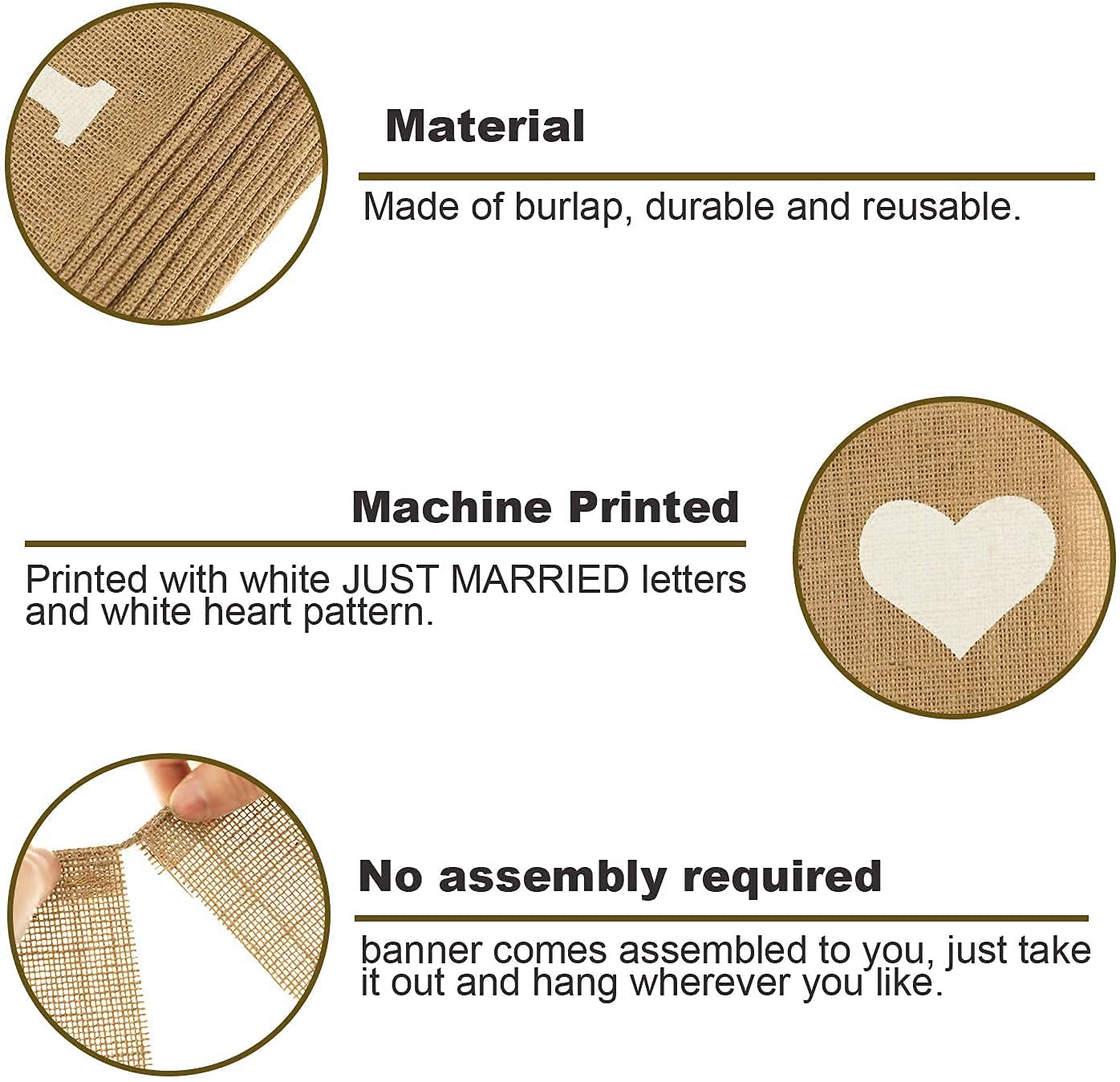 Material

Made of burlap, durable and reusable.

Machine Printed

Printed with white JUST MARRIED letters and white heart pattern.

No assembly required

banner comes assembled to you, just take it out and hang wherever you like.