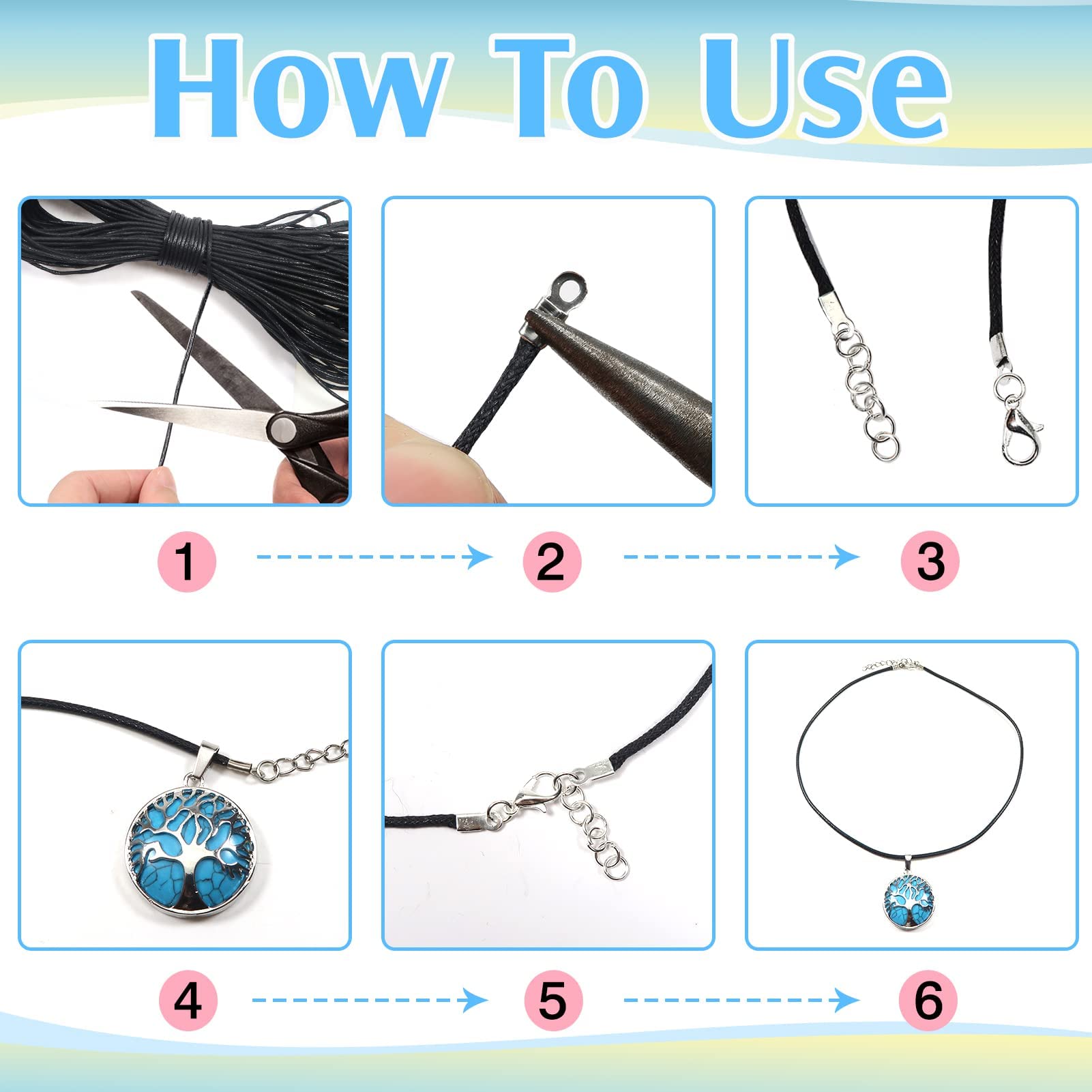 How To Use

1

2

3

4

5

6