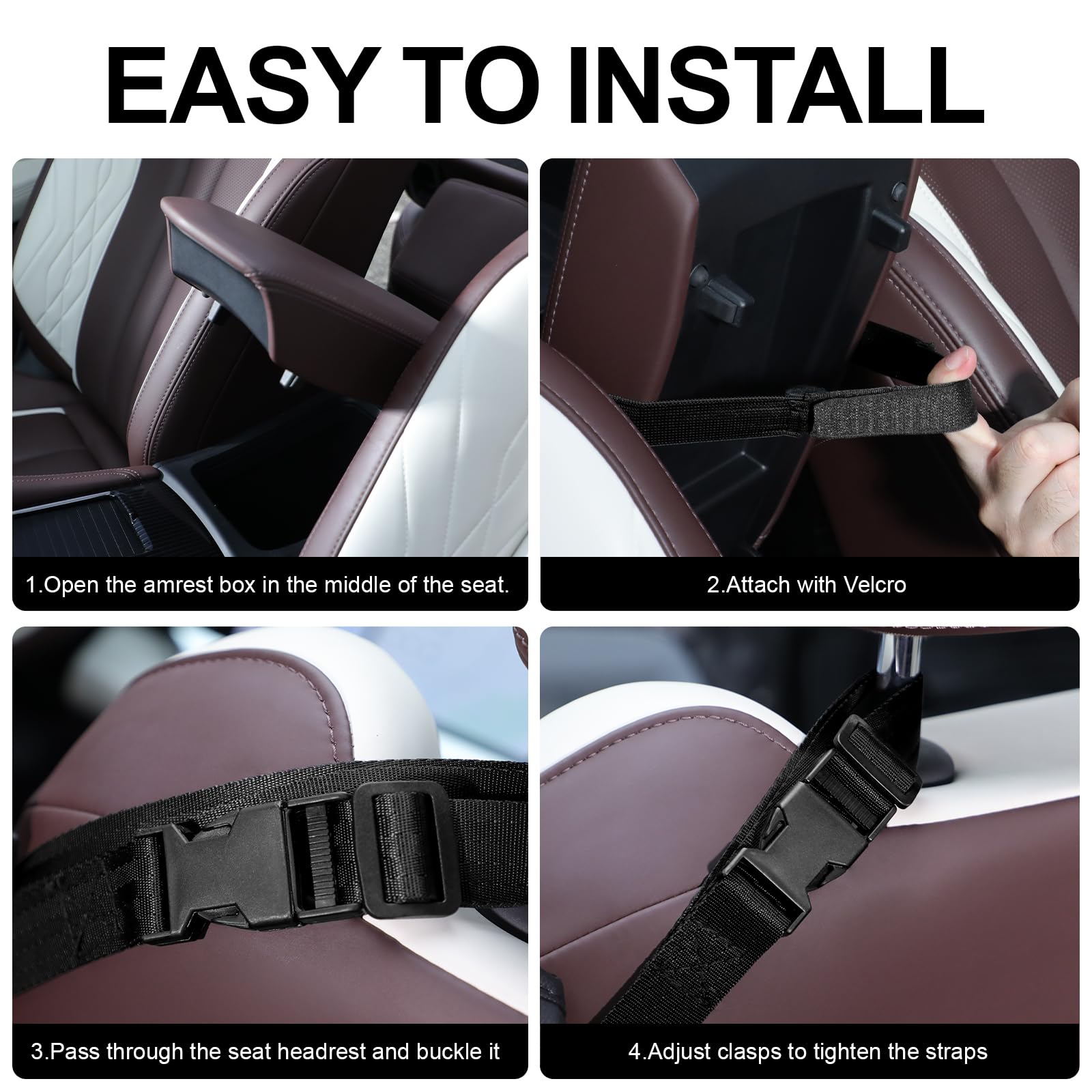 EASY TO INSTALL

1.Open the amrest box in the middle of the seat.

2.Attach with Velcro

3.Pass through the seat headrest and buckle it

4.Adjust clasps to tighten the straps