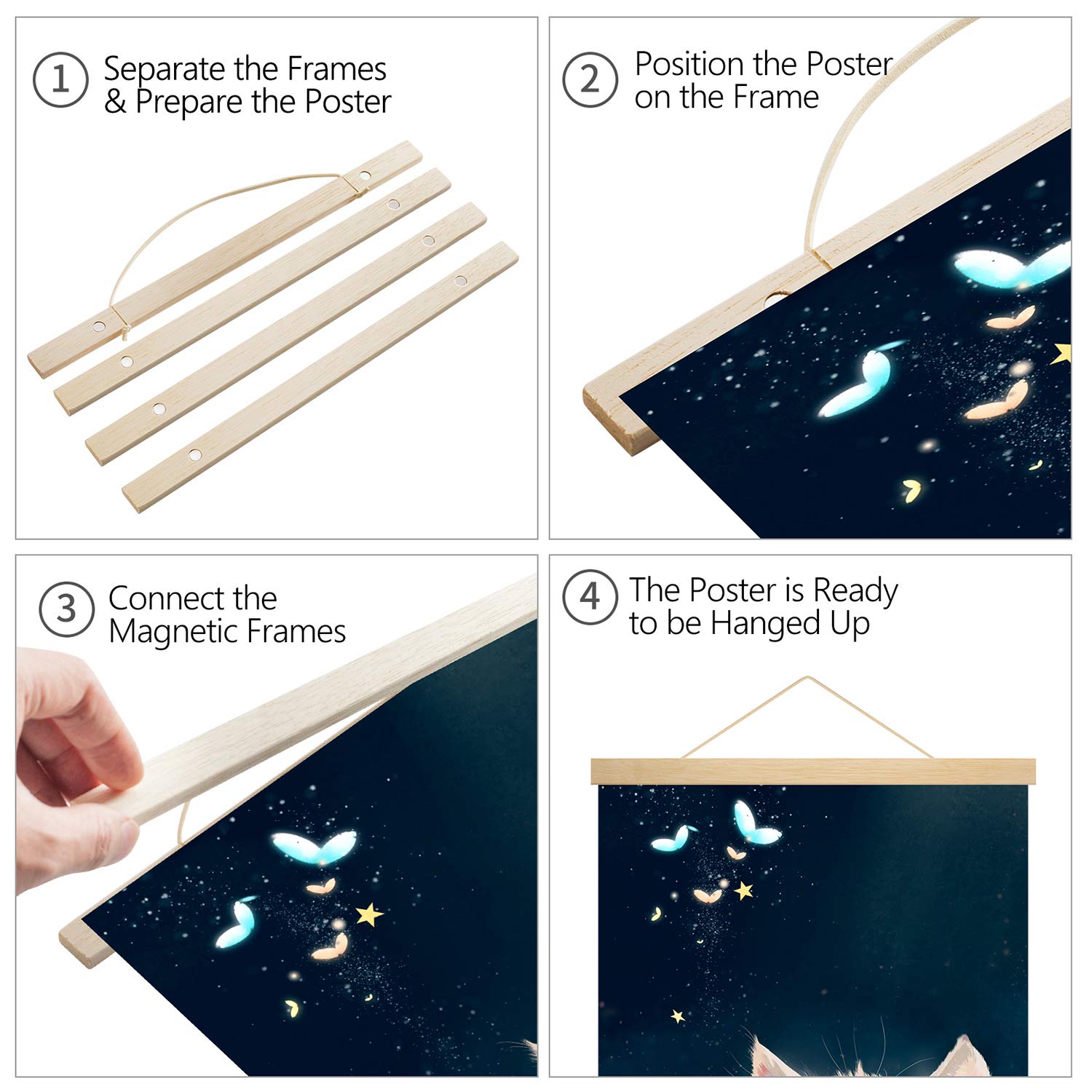 1 Separate the Frames & Prepare the Poster

2 Position the Poster on the Frame

3 Connect the Magnetic Frames

4 The Poster is Ready to be Hanged Up