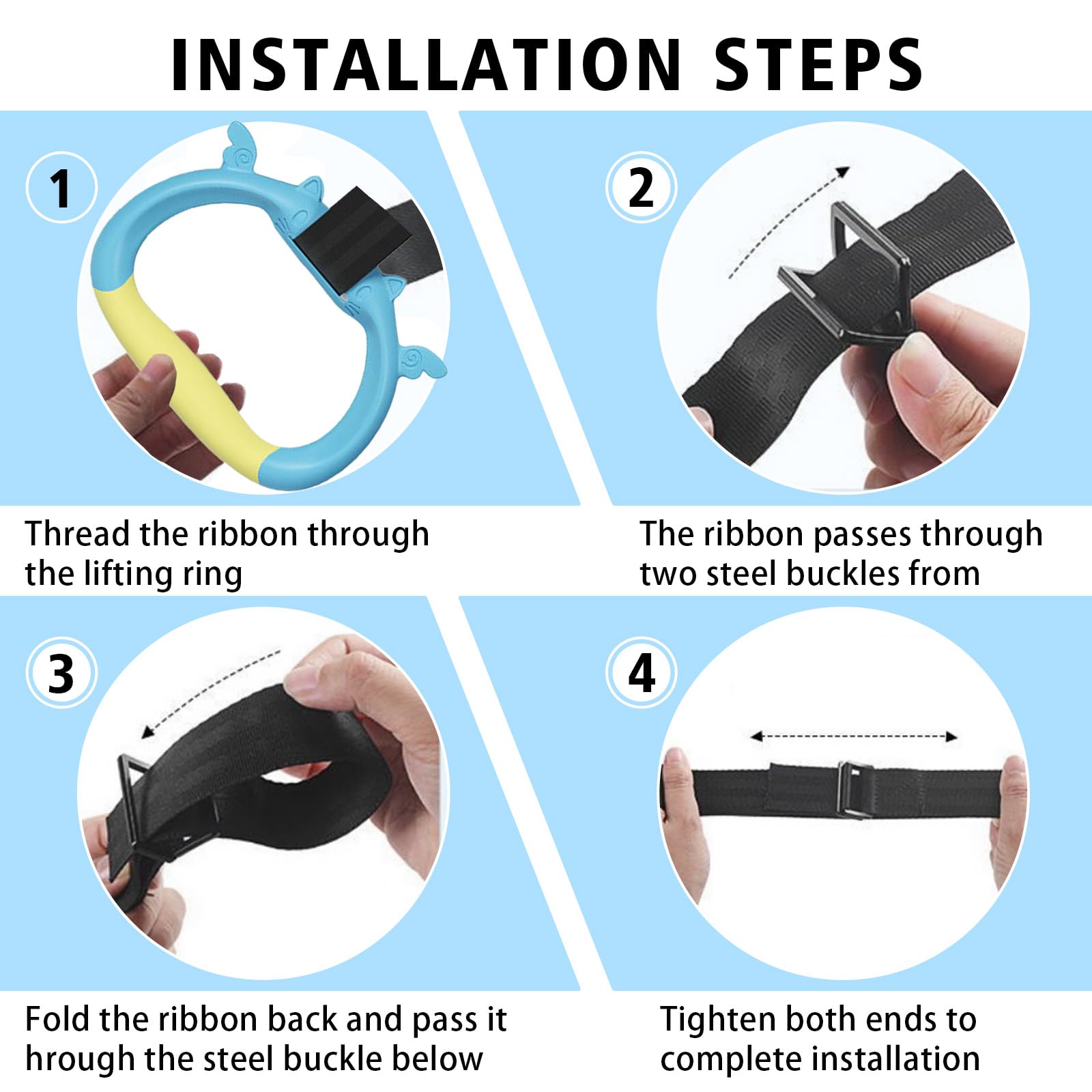 INSTALLATION STEPS

1

Thread the ribbon through the lifting ring

2

The ribbon passes through two steel buckles from

3

Fold the ribbon back and pass it hrough the steel buckle below

4

Tighten both ends to complete installation