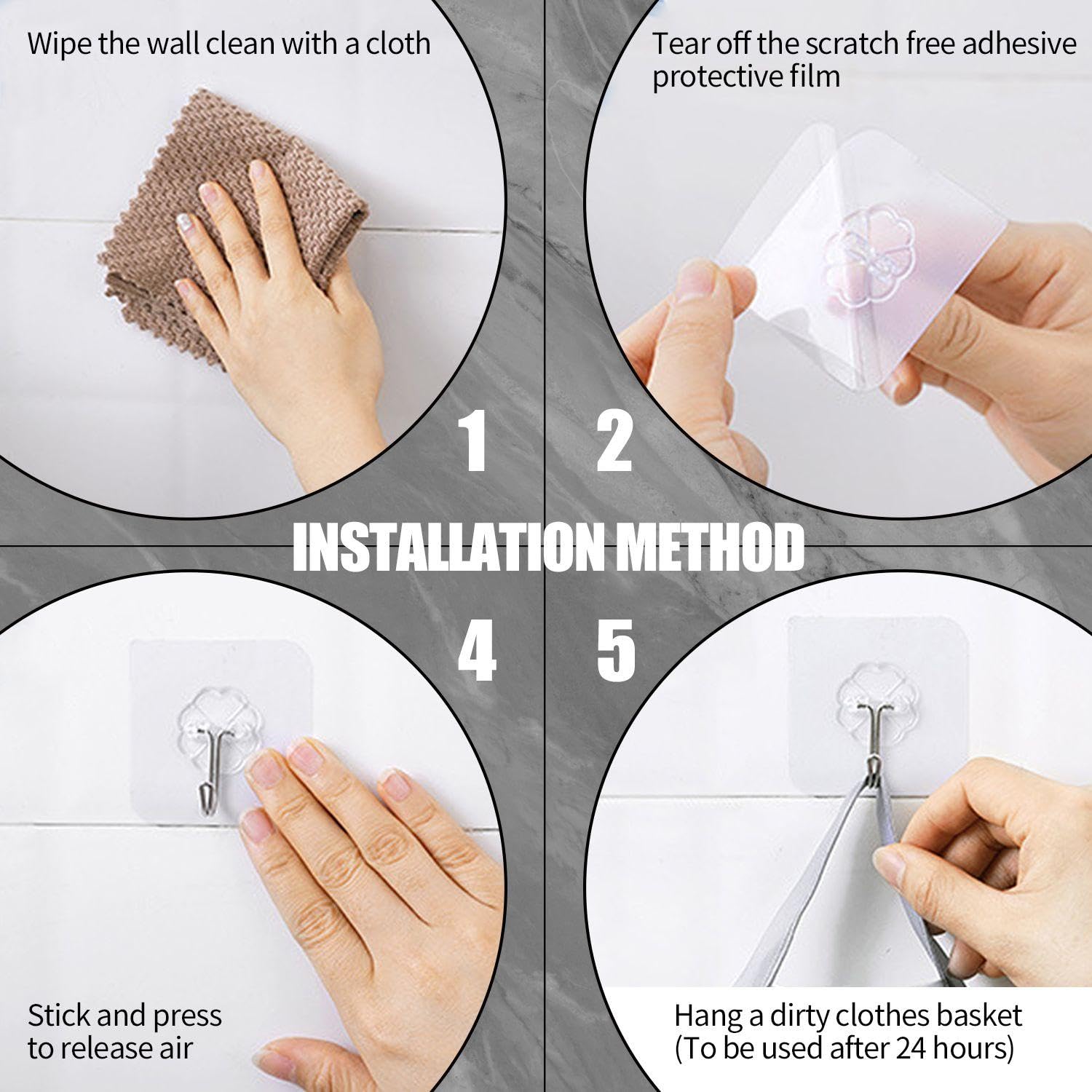 Wipe the wall clean with a cloth

Tear off the scratch free adhesive protective film

1

2

INSTALLATION METHOD

4

5

Stick and press to release air

Hang a dirty clothes basket (To be used after 24 hours)