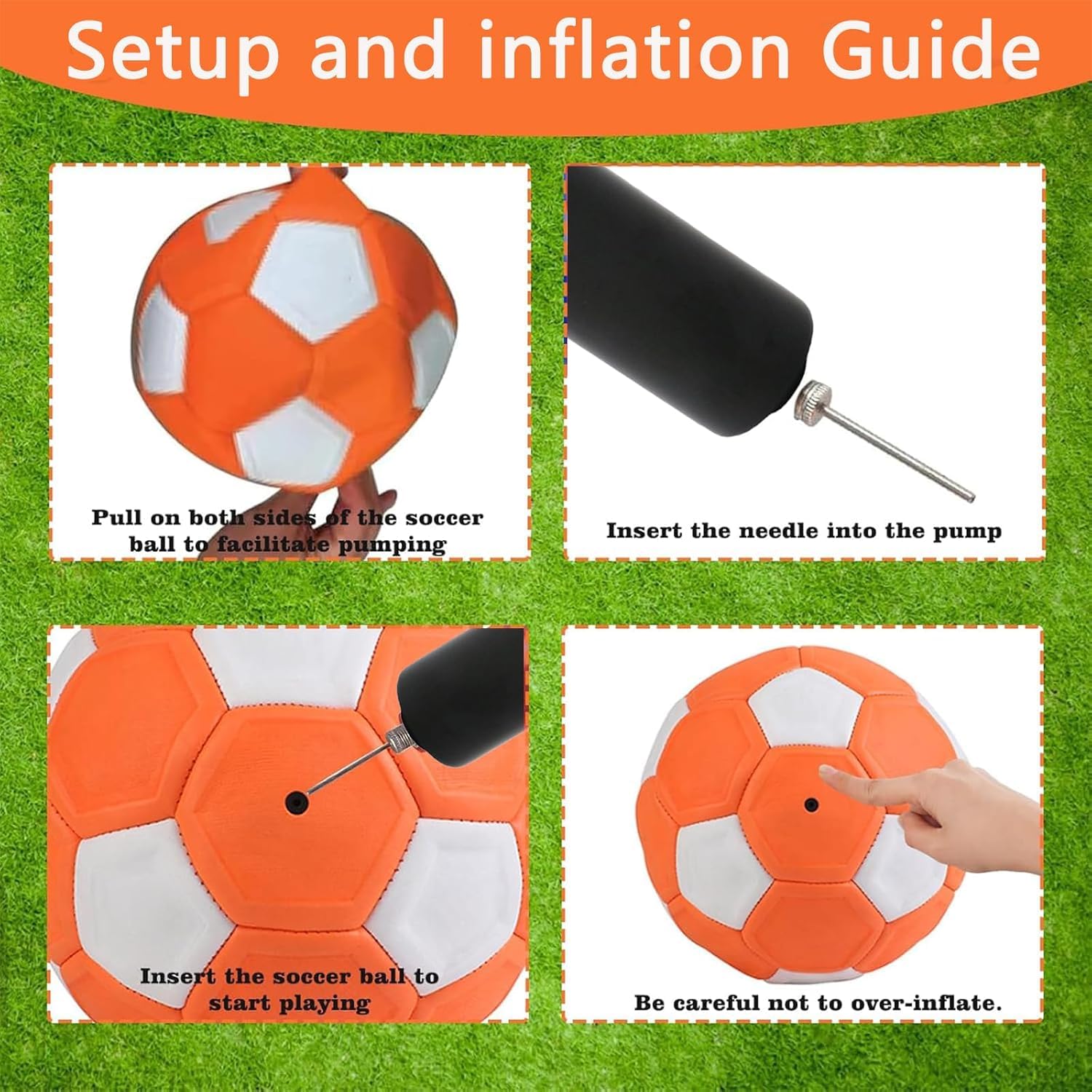 Setup and inflation Guide

Pull on both sides of the soccer ball to facilitate pumping

Insert the needle into the pump

Insert the soccer ball to start playing

Be careful not to over-inflate.