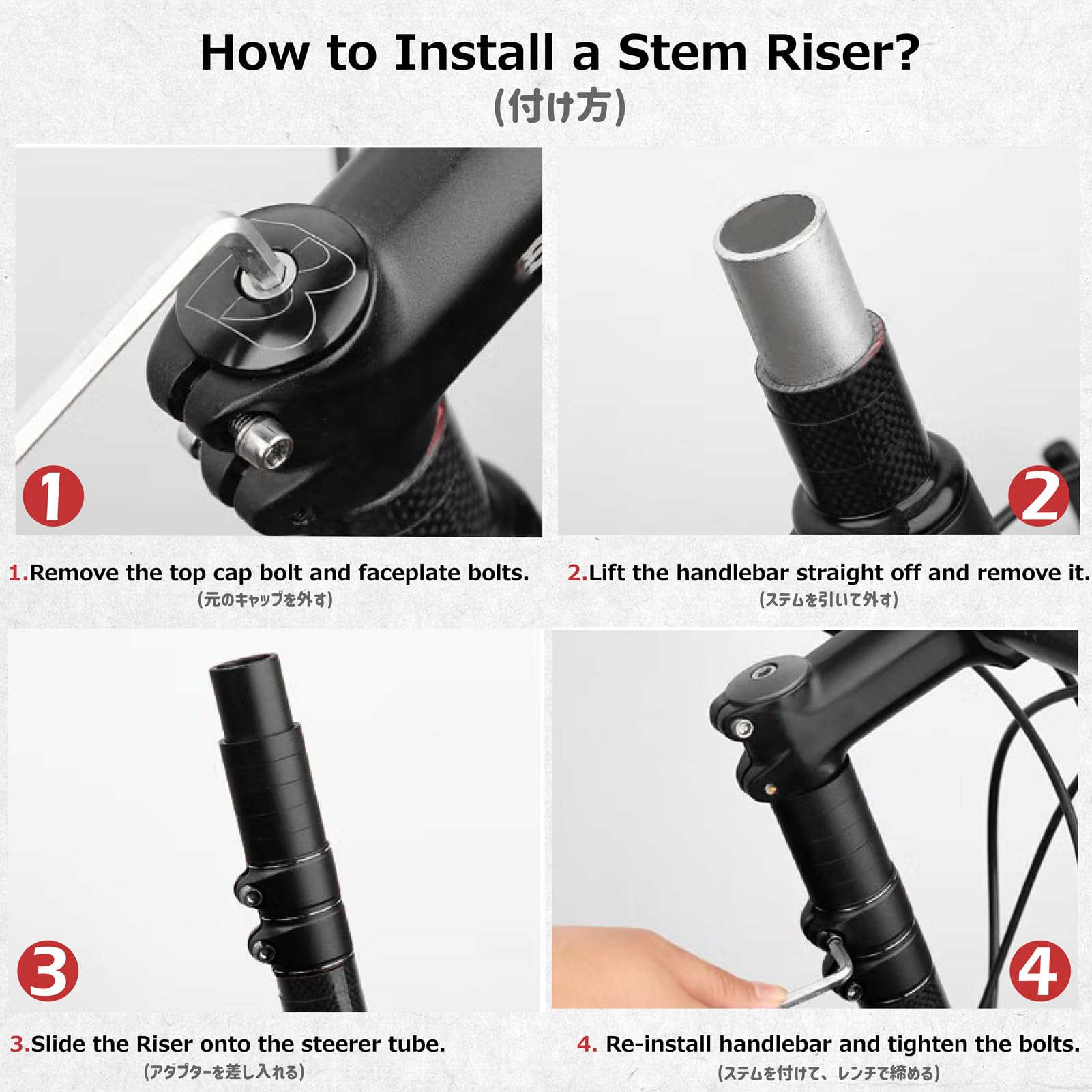 How to Install a Stem Riser?
(付け方)

1

2

1.Remove the top cap bolt and faceplate bolts.
(元のキャップを外す)

2.Lift the handlebar straight off and remove it.
(ステムを引いて外す)

3

4

3.Slide the Riser onto the steerer tube.
(アダプターを差し入れる)

4. Re-install handlebar and tighten the bolts.
(ステムを付けて、レンチで締める)