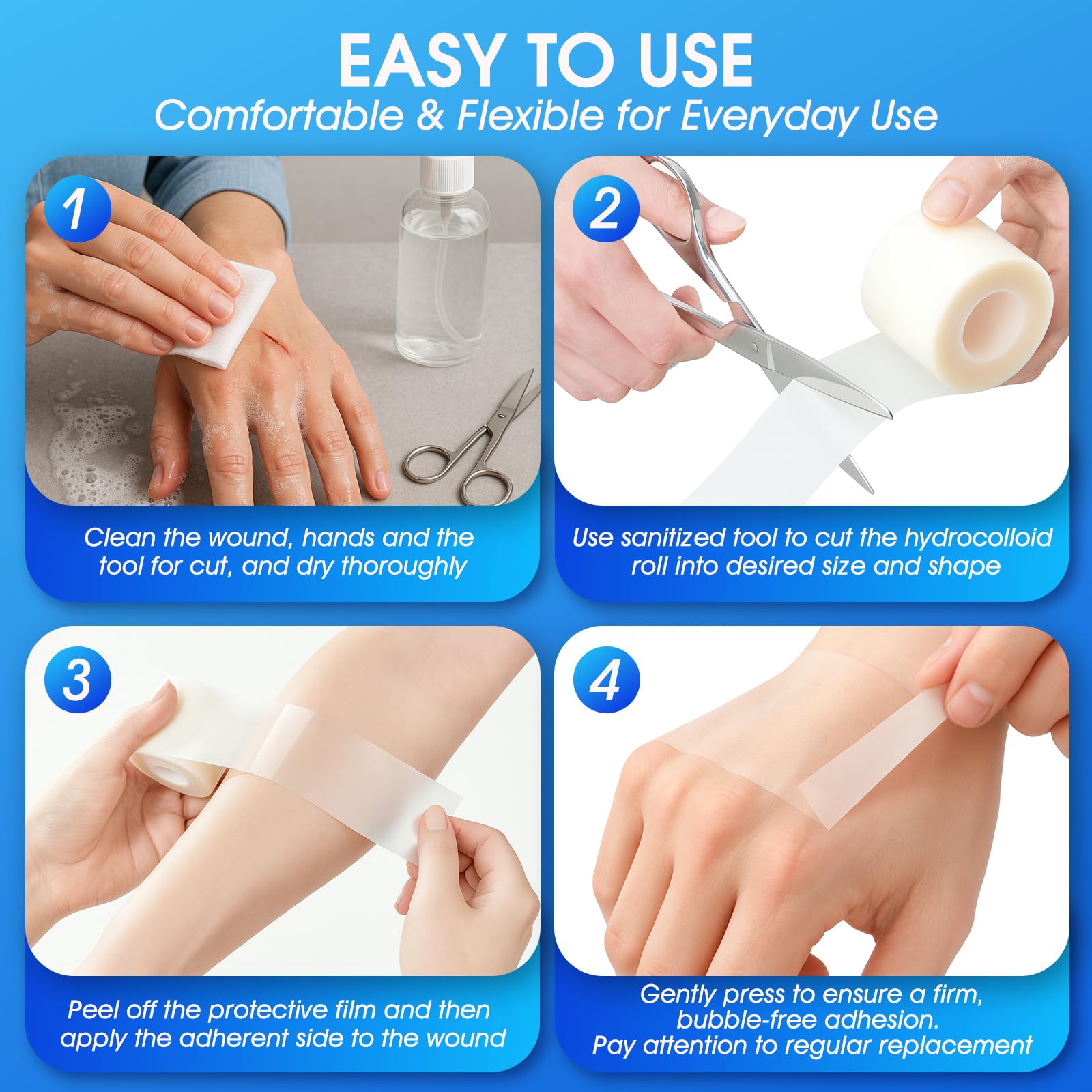 EASY TO USE
Comfortable & Flexible for Everyday Use

1
Clean the wound, hands and the tool for cut, and dry thoroughly

2
Use sanitized tool to cut the hydrocolloid roll into desired size and shape

3
Peel off the protective film and then apply the adherent side to the wound

4
Gently press to ensure a firm, bubble-free adhesion. Pay attention to regular replacement