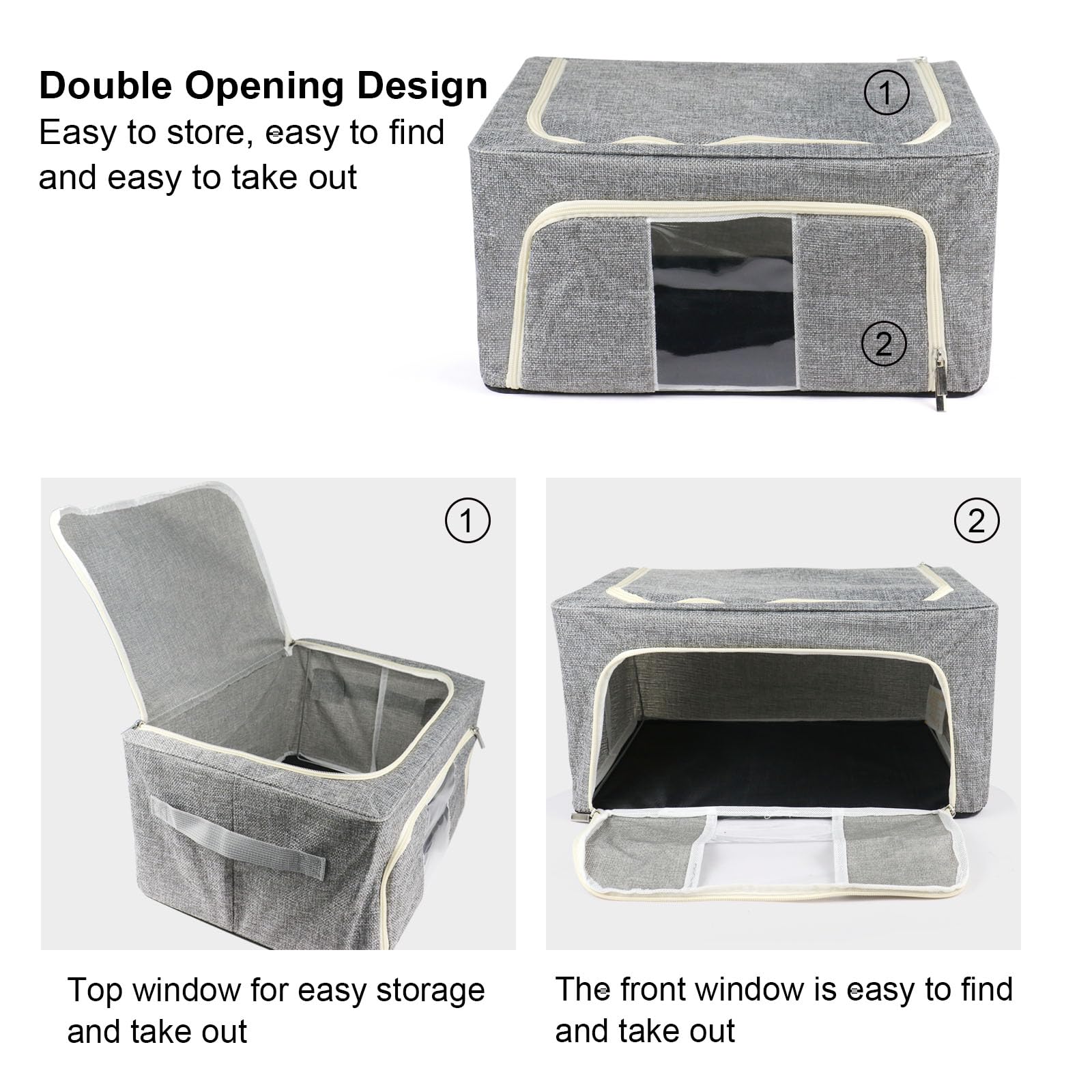 Double Opening Design
Easy to store, easy to find and easy to take out

①

②

①

②

Top window for easy storage and take out

The front window is easy to find and take out