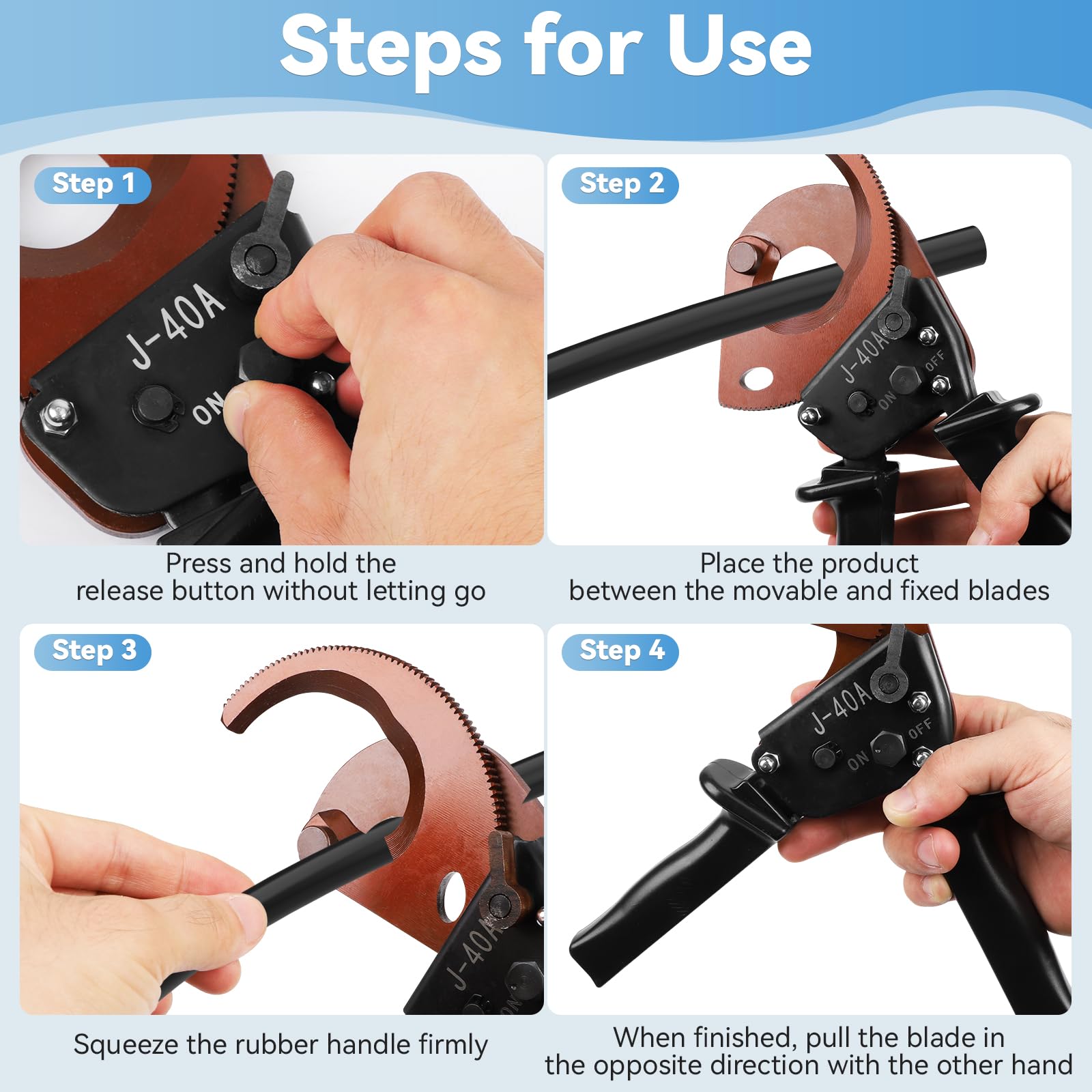 Steps for Use

Step 1

J-40A

ON

Press and hold the release button without letting go

Step 2

J-40A

ON

OFF

Place the product between the movable and fixed blades

Step 3

J-40A

ON

Squeeze the rubber handle firmly

Step 4

J-40A

ON

OFF

When finished, pull the blade in the opposite direction with the other hand