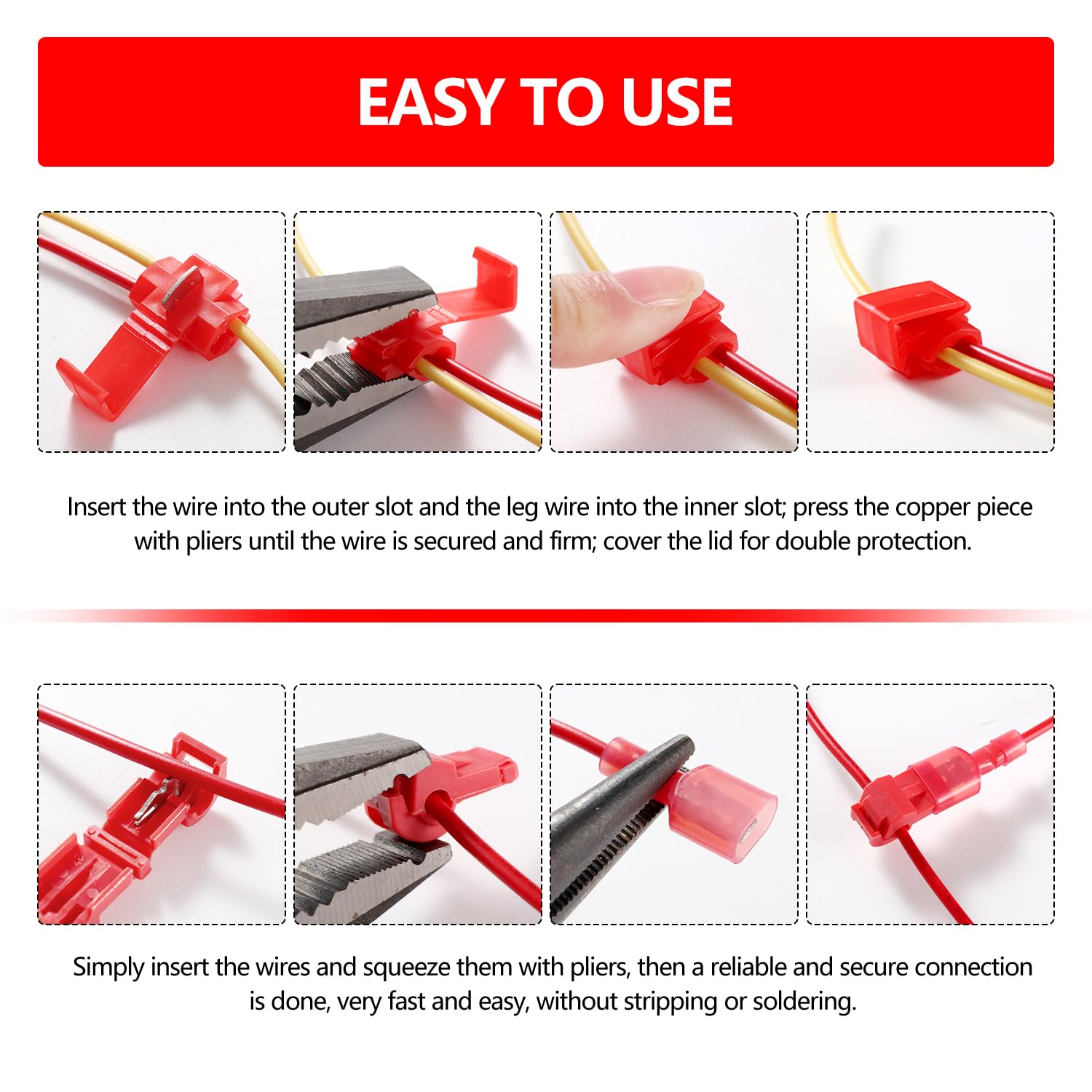 EASY TO USE

Insert the wire into the outer slot and the leg wire into the inner slot; press the copper piece with pliers until the wire is secured and firm; cover the lid for double protection.

Simply insert the wires and squeeze them with pliers, then a reliable and secure connection is done, very fast and easy, without stripping or soldering.