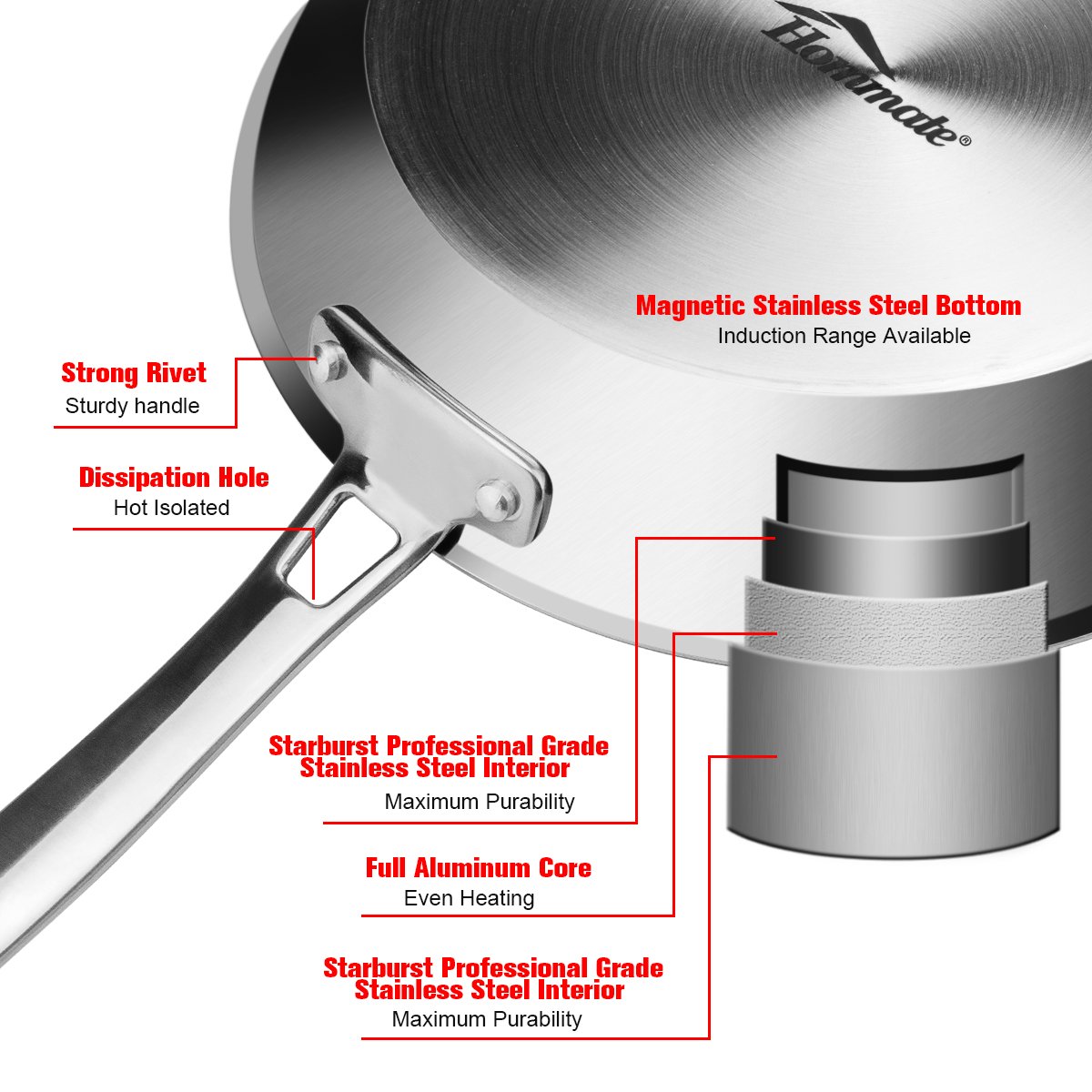 Hommate®

Magnetic Stainless Steel Bottom
Induction Range Available

Strong Rivet
Sturdy handle

Dissipation Hole
Hot Isolated

Starburst Professional Grade Stainless Steel Interior
Maximum Purability

Full Aluminum Core
Even Heating

Starburst Professional Grade Stainless Steel Interior
Maximum Purability