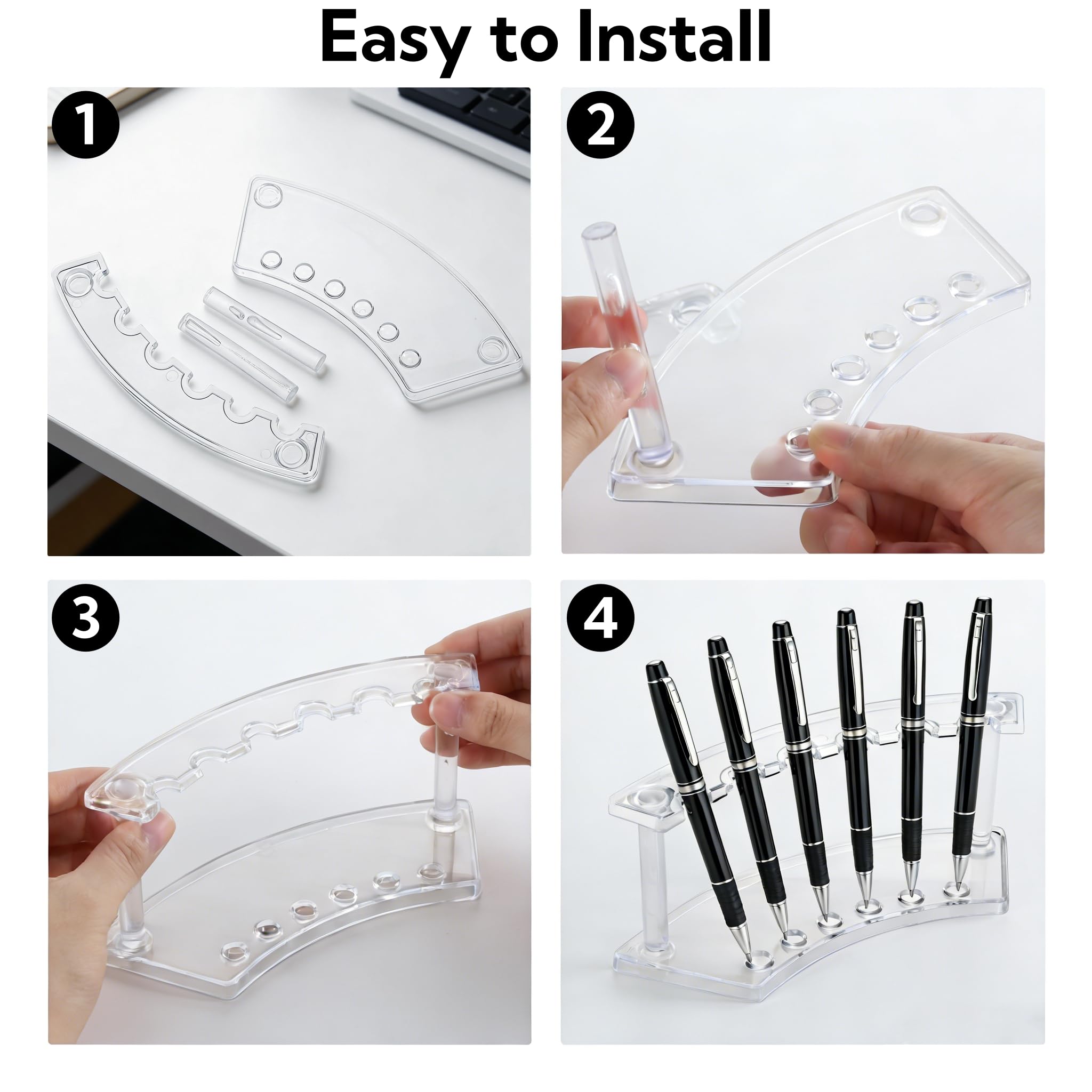 Easy to Install

1

2

3

4