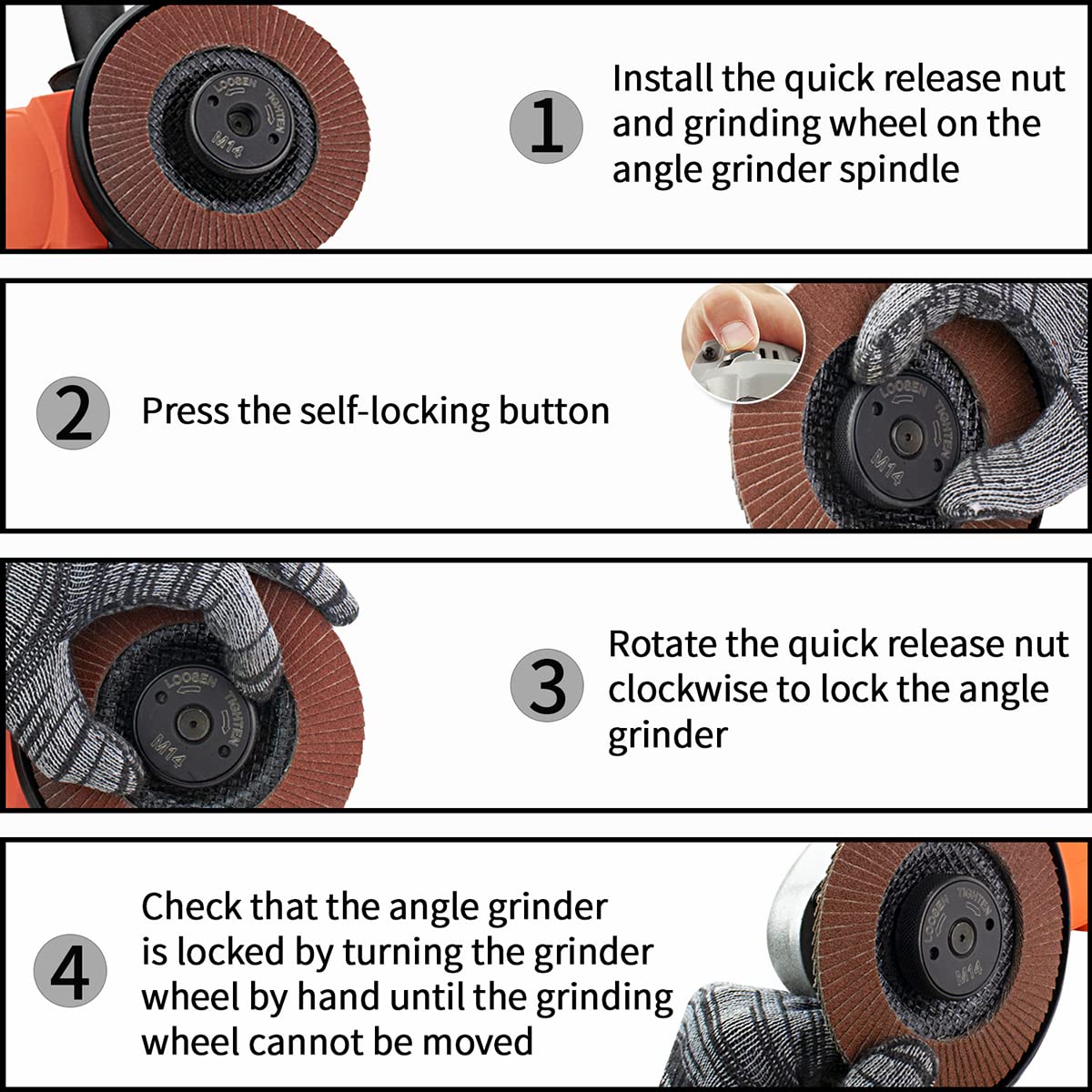 LOOSEN TIGHTEN M14

1 Install the quick release nut and grinding wheel on the angle grinder spindle

2 Press the self-locking button

LOOSEN TIGHTEN M14

LOOSEN TIGHTEN M14

3 Rotate the quick release nut clockwise to lock the angle grinder

4 Check that the angle grinder is locked by turning the grinder wheel by hand until the grinding wheel cannot be moved

LOOSEN TIGHTEN M14