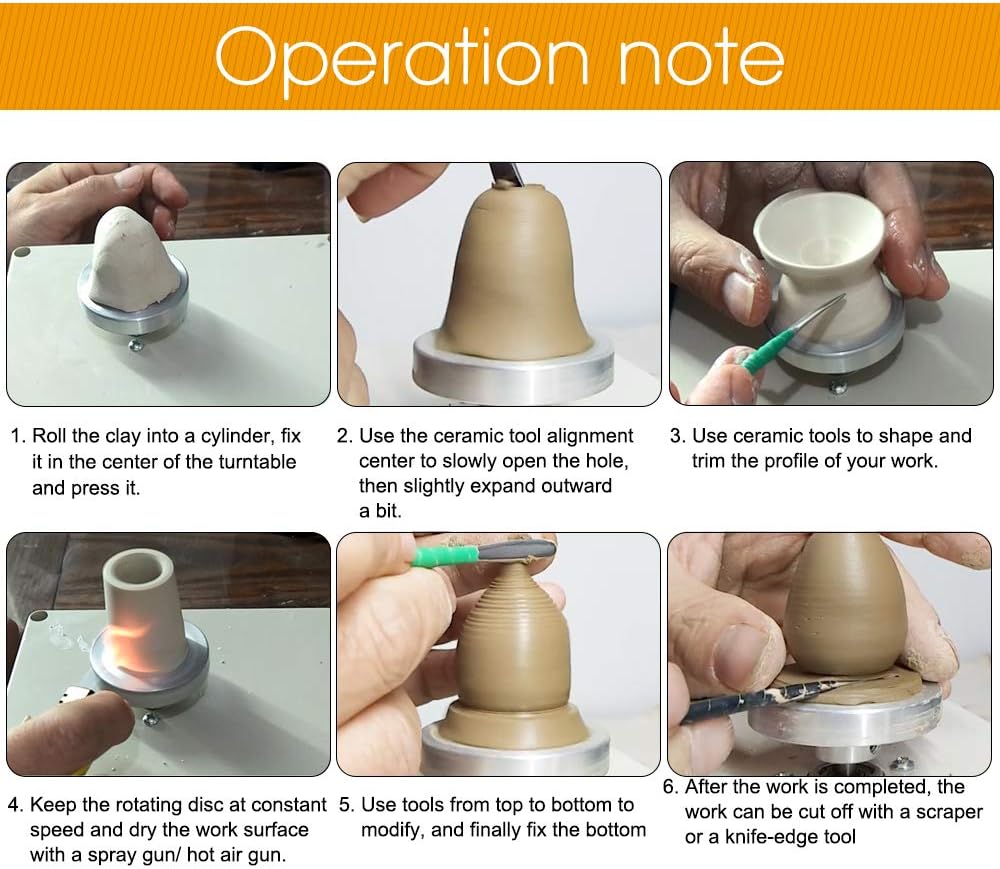 Operation note

1. Roll the clay into a cylinder, fix it in the center of the turntable and press it.

2. Use the ceramic tool alignment center to slowly open the hole, then slightly expand outward a bit.

3. Use ceramic tools to shape and trim the profile of your work.

4. Keep the rotating disc at constant speed and dry the work surface with a spray gun/ hot air gun.

5. Use tools from top to bottom to modify, and finally fix the bottom

6. After the work is completed, the work can be cut off with a scraper or a knife-edge tool