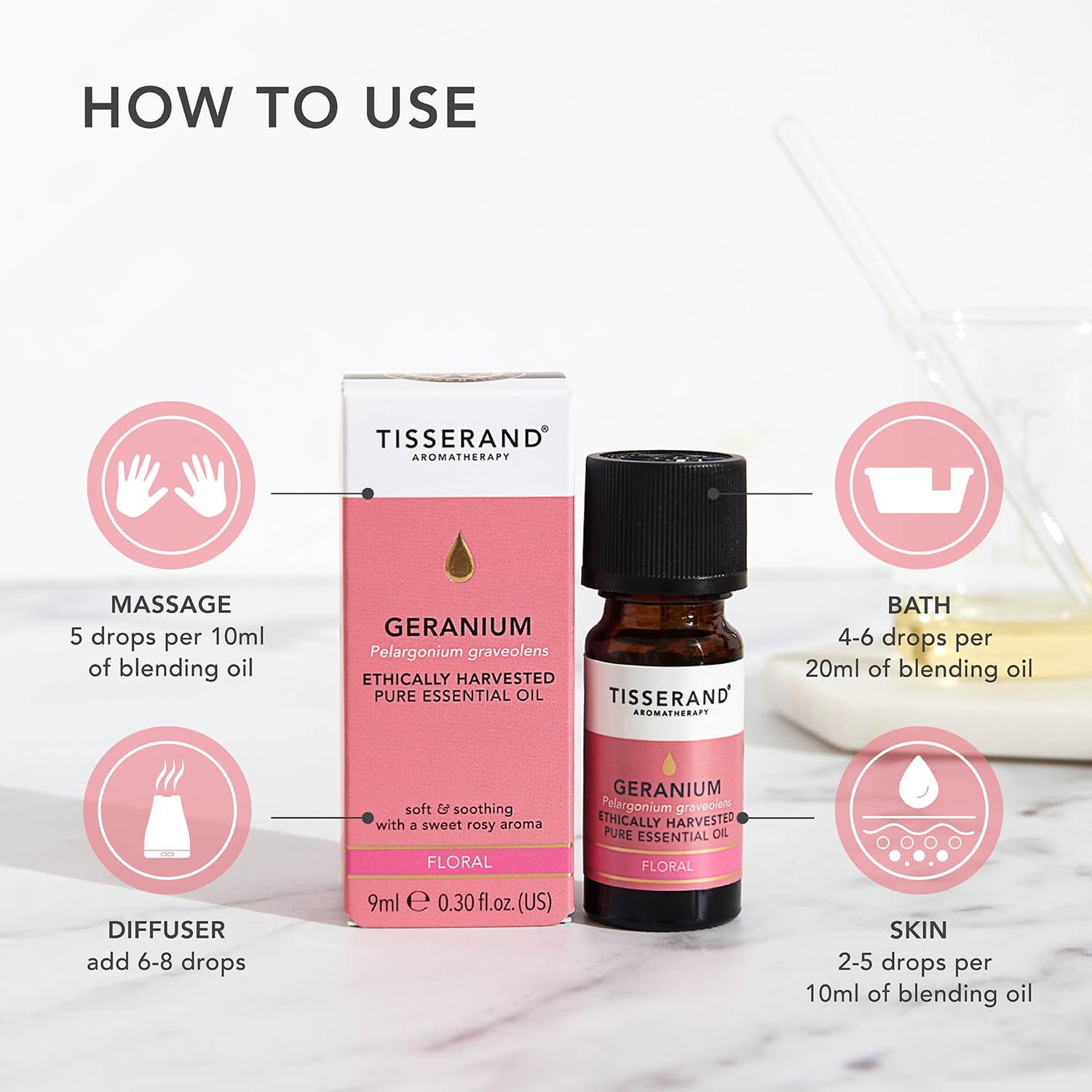 HOW TO USE

MASSAGE
5 drops per 10ml of blending oil

DIFFUSER
add 6-8 drops

TISSERAND®
AROMATHERAPY

GERANIUM
Pelargonium graveolens
ETHICALLY HARVESTED
PURE ESSENTIAL OIL

soft & soothing
with a sweet rosy aroma

FLORAL

9ml ℮ 0.30 fl.oz. (US)

TISSERAND®
AROMATHERAPY

GERANIUM
Pelargonium graveolens
ETHICALLY HARVESTED
PURE ESSENTIAL OIL

FLORAL

BATH
4-6 drops per 20ml of blending oil

SKIN
2-5 drops per 10ml of blending oil