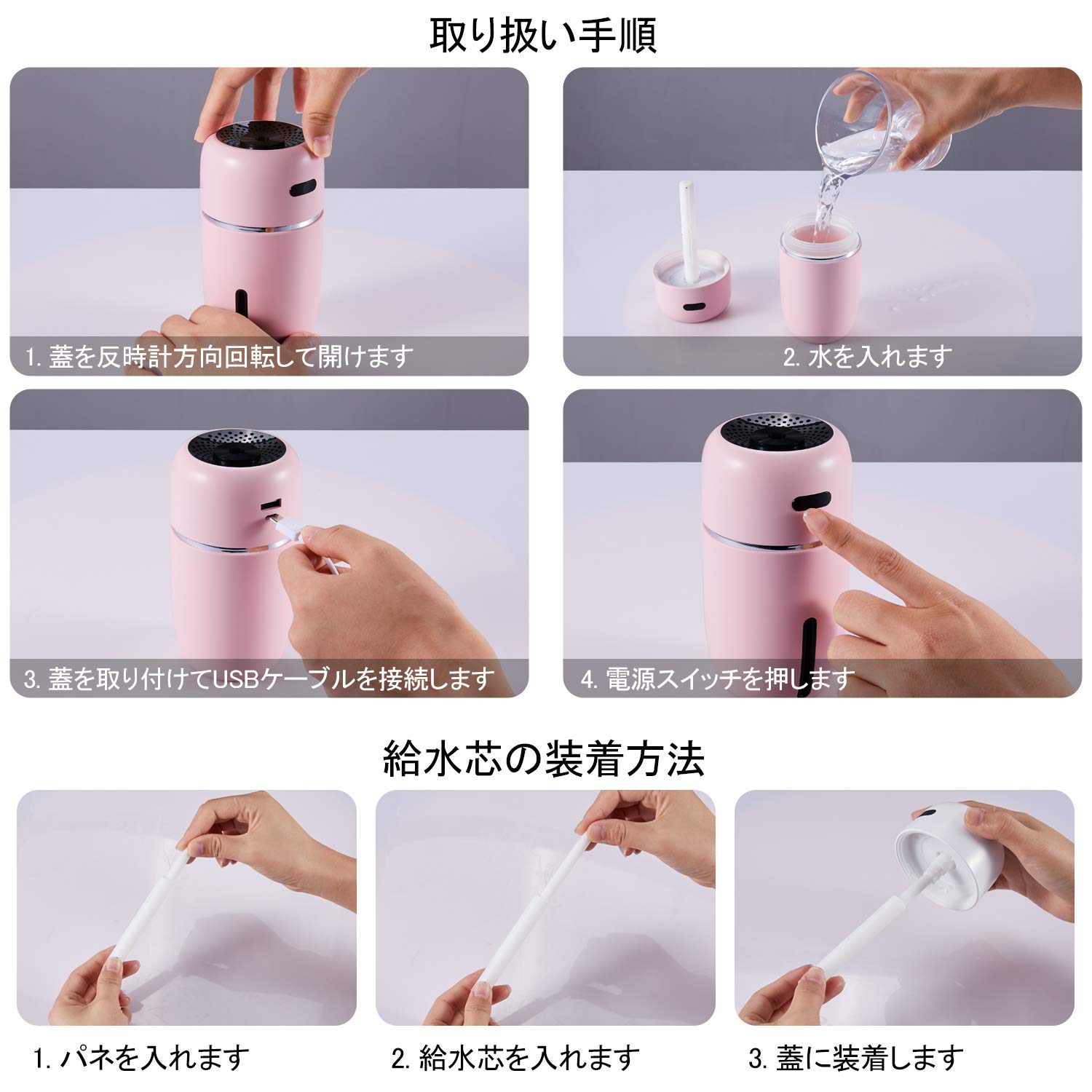 取り扱い手順

1. 蓋を反時計方向回転して開けます

2. 水を入れます

3. 蓋を取り付けてUSBケーブルを接続します

4. 電源スイッチを押します

給水芯の装着方法

1. パネを入れます

2. 給水芯を入れます

3. 蓋に装着します