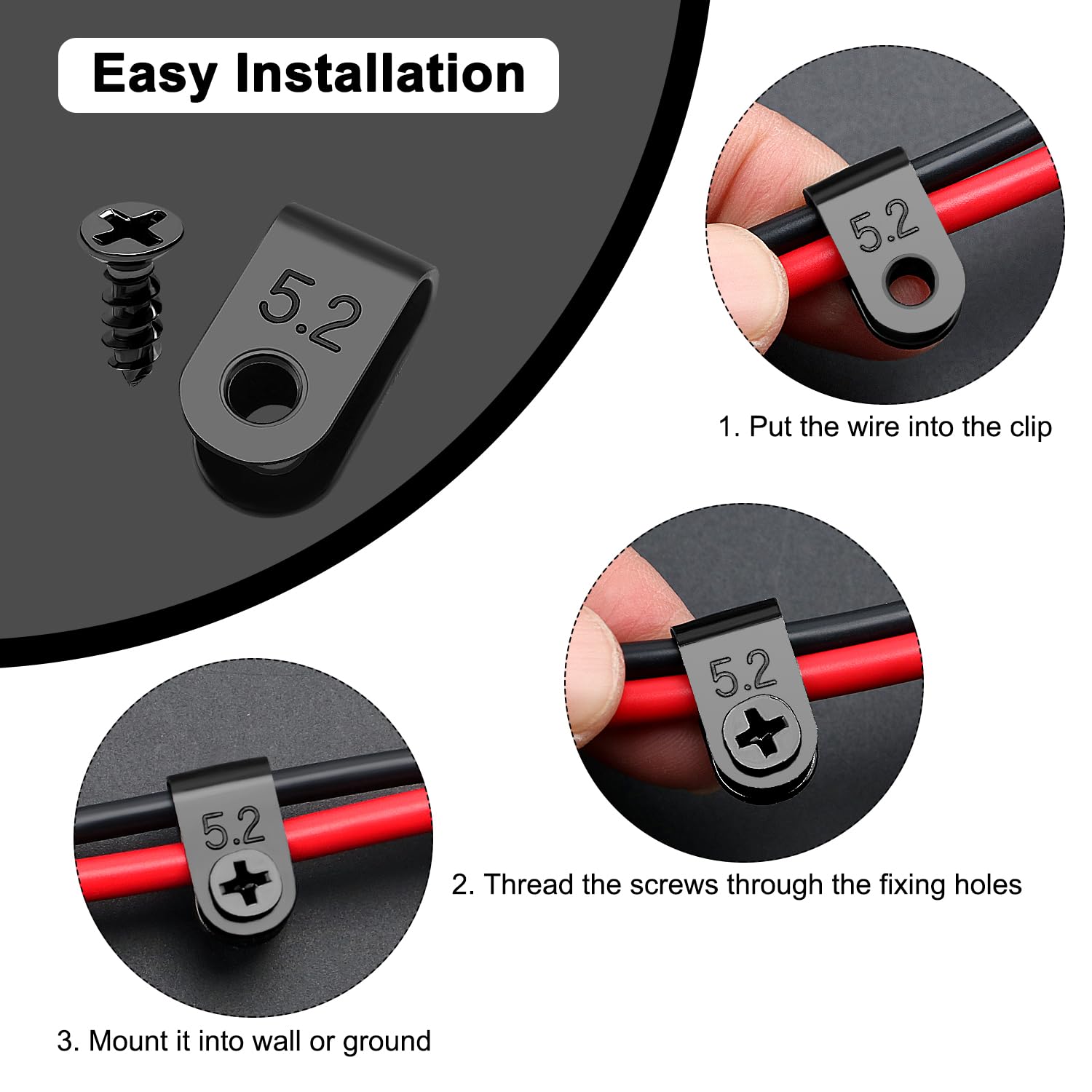 Easy Installation

5.2

5.2

1. Put the wire into the clip

5.2

2. Thread the screws through the fixing holes

5.2

3. Mount it into wall or ground