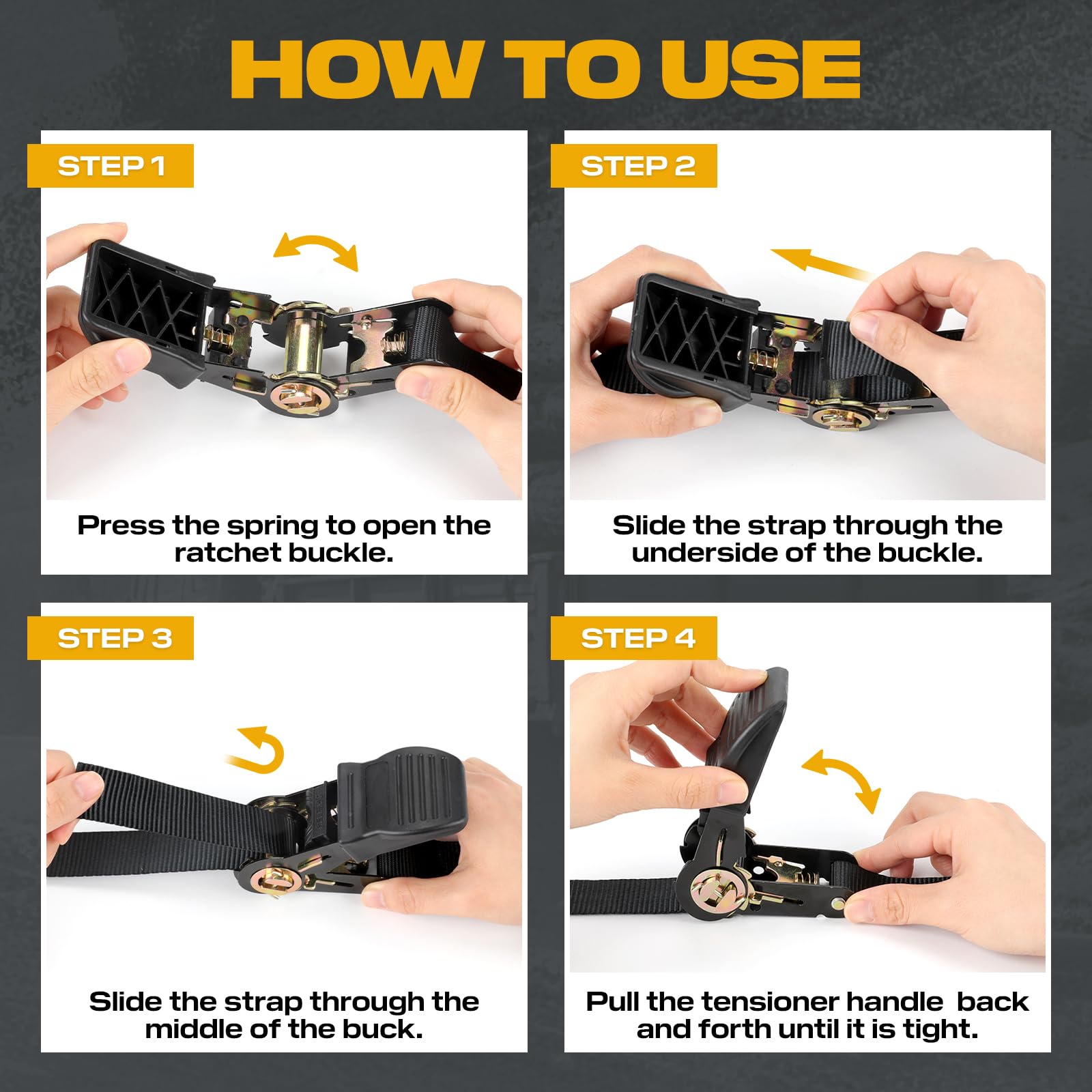 HOW TO USE

STEP 1

Press the spring to open the ratchet buckle.

STEP 2

Slide the strap through the underside of the buckle.

STEP 3

Slide the strap through the middle of the buck.

STEP 4

Pull the tensioner handle back and forth until it is tight.