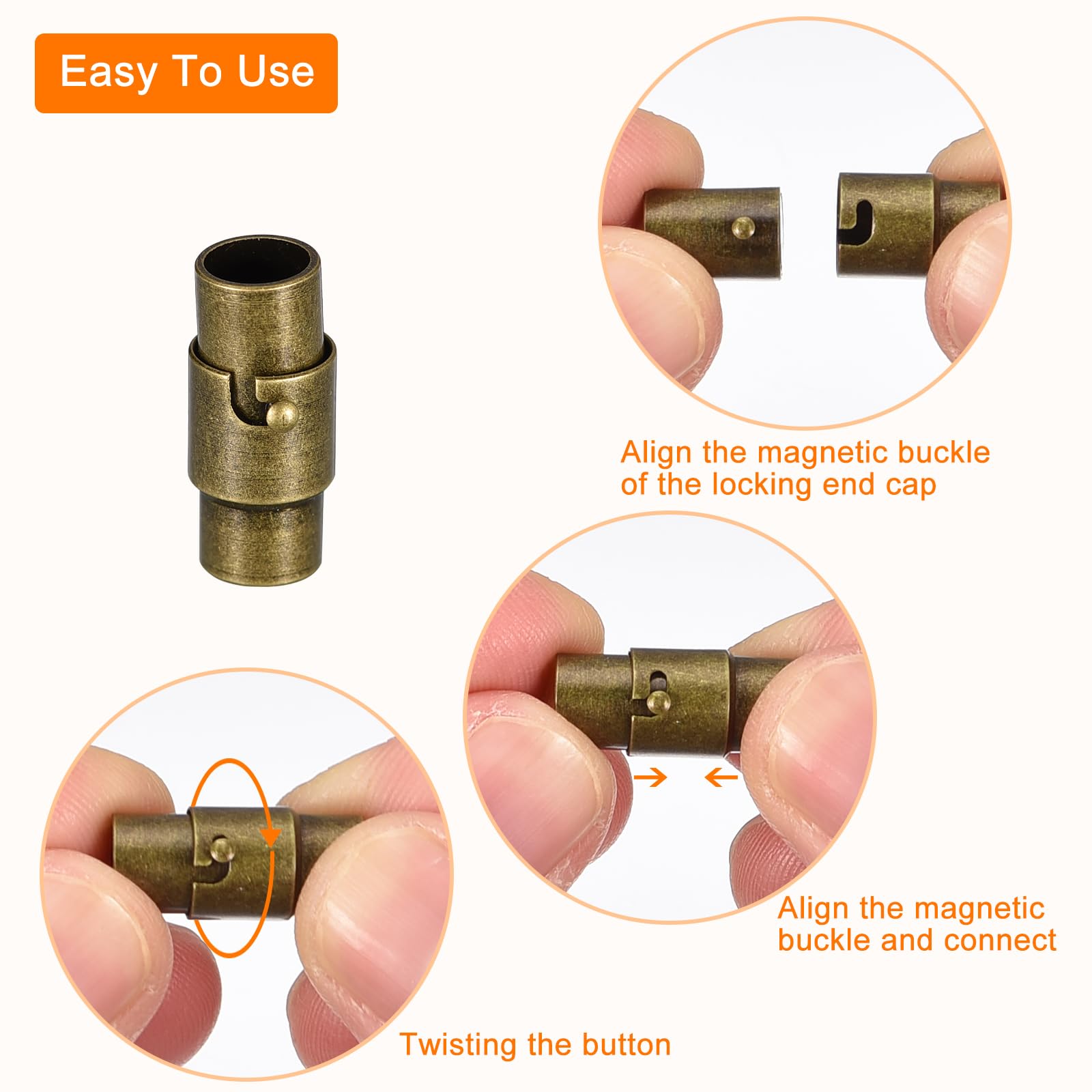 Easy To Use

Align the magnetic buckle of the locking end cap

Align the magnetic buckle and connect

Twisting the button