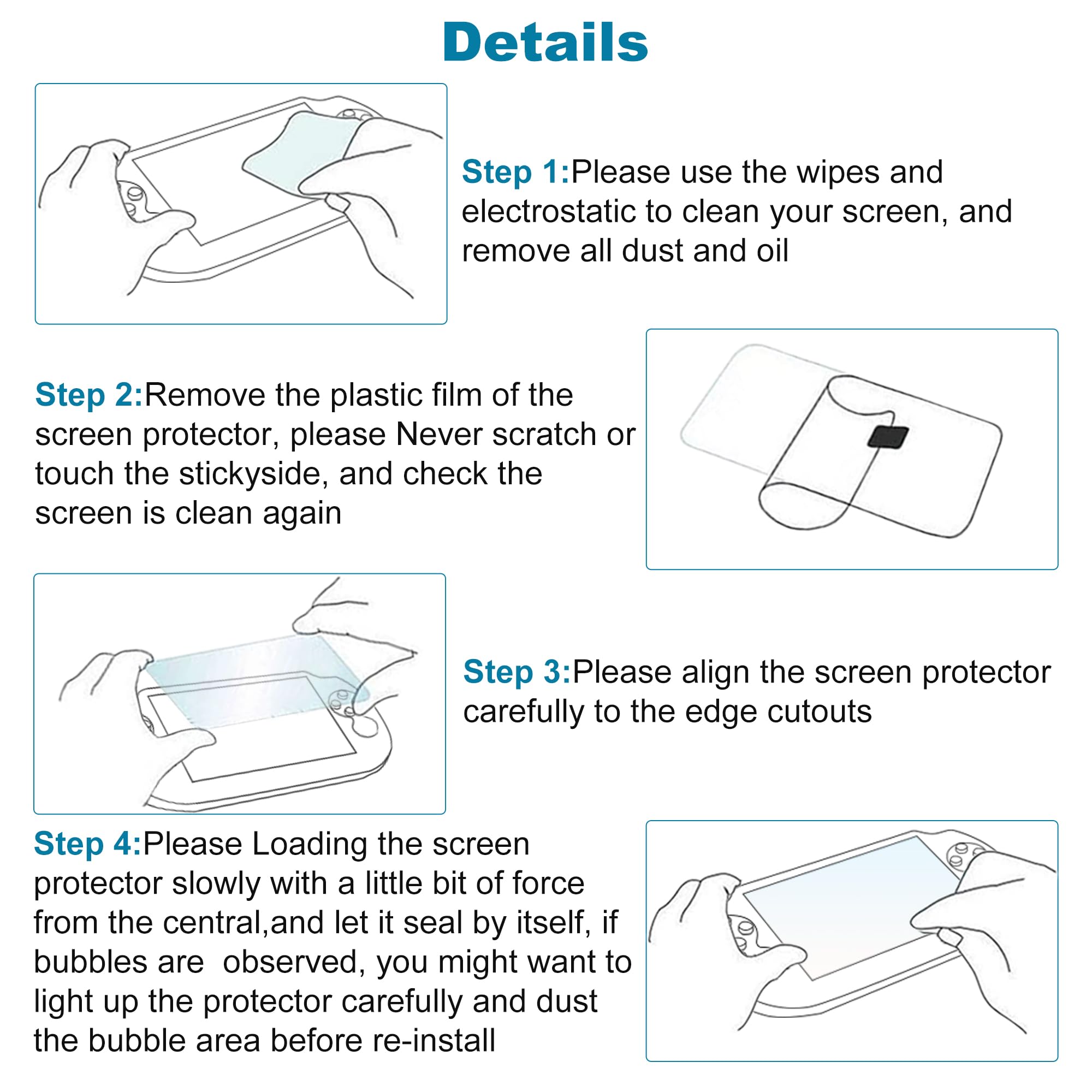 Details

Step 1:Please use the wipes and electrostatic to clean your screen, and remove all dust and oil

Step 2:Remove the plastic film of the screen protector, please Never scratch or touch the stickyside, and check the screen is clean again

Step 3:Please align the screen protector carefully to the edge cutouts

Step 4:Please Loading the screen protector slowly with a little bit of force from the central,and let it seal by itself, if bubbles are  observed, you might want to light up the protector carefully and dust the bubble area before re-install